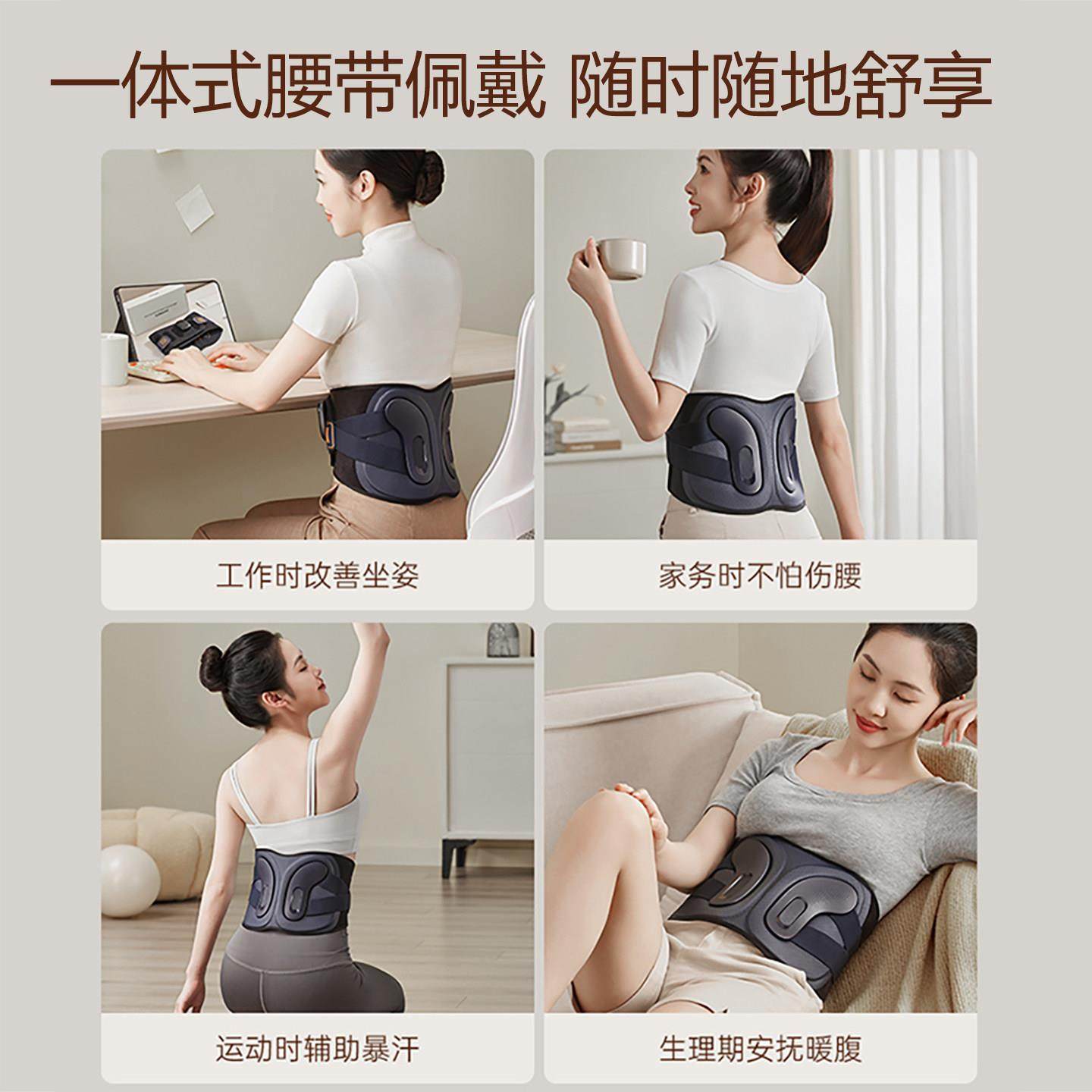 一体式腰带佩戴 随时随地舒享

工作时改善坐姿

家务时不怕伤腰

运动时辅助暴汗

生理期安抚暖腹