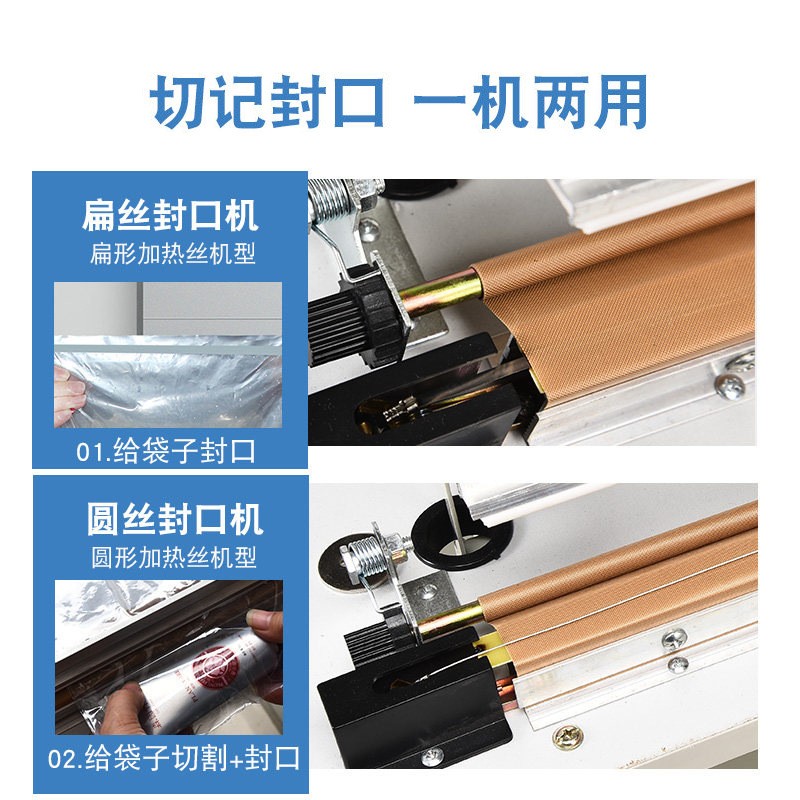 切记封口 一机两用

扁丝封口机
扁形加热丝机型

01.给袋子封口

圆丝封口机
圆形加热丝机型

02.给袋子切割+封口