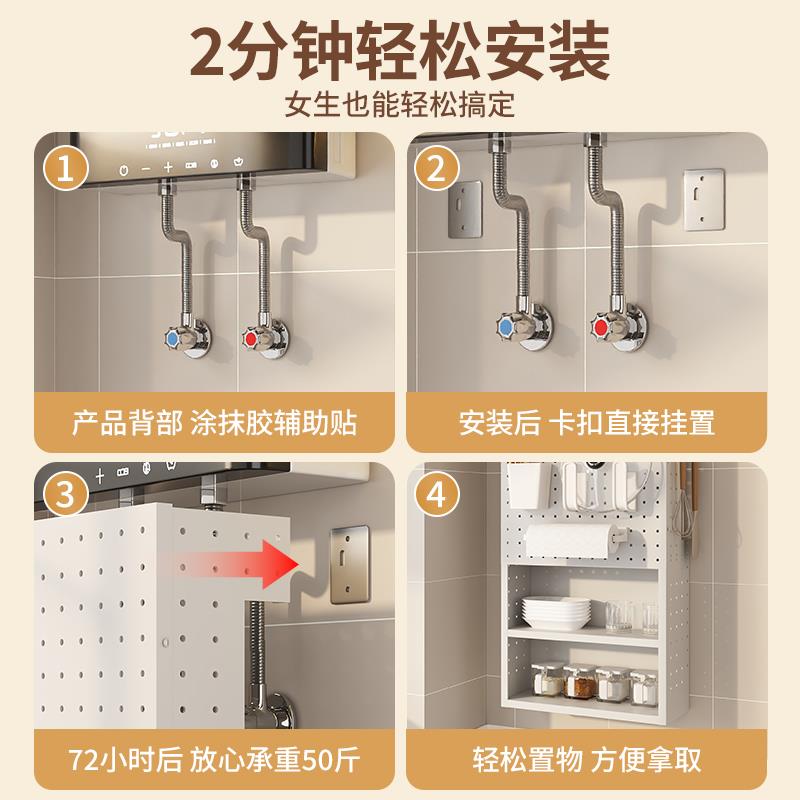 2分钟轻松安装

女生也能轻松搞定

1

产品背部 涂抹胶辅助贴

2

安装后 卡扣直接挂置

3

72小时后 放心承重50斤

4

轻松置物 方便拿取