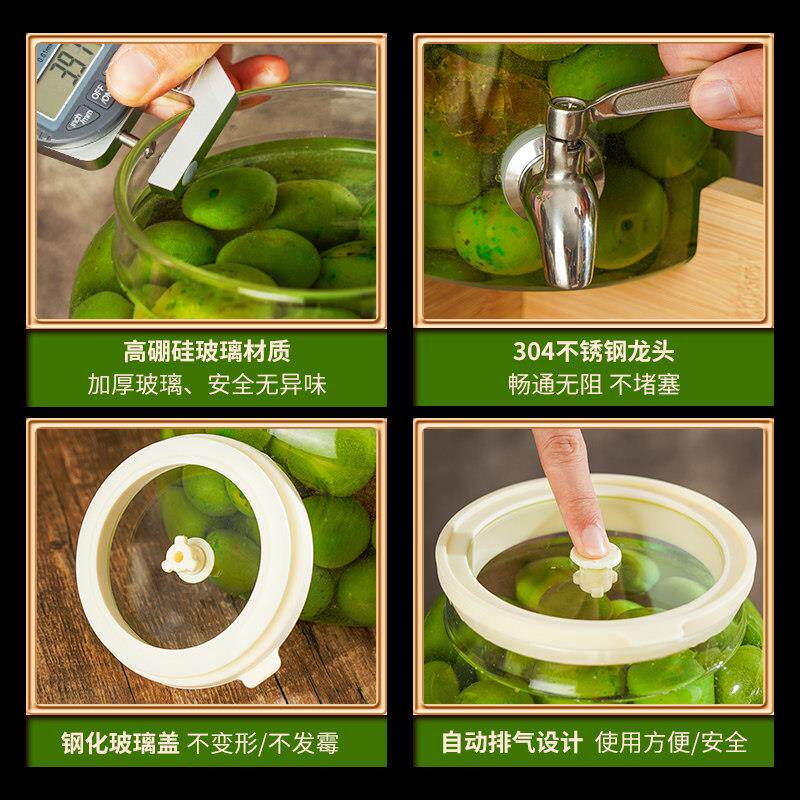 高硼硅玻璃材质
加厚玻璃、安全无异味

304不锈钢龙头
畅通无阻 不堵塞

钢化玻璃盖 不变形/不发霉

自动排气设计 使用方便/安全