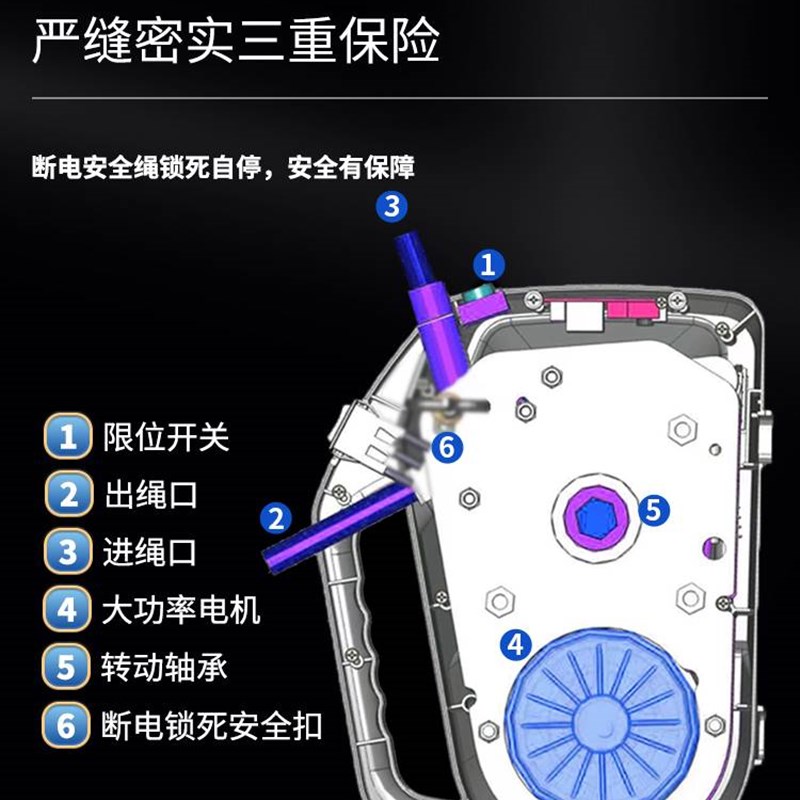 严缝密实三重保险

断电安全绳锁死自停，安全有保障

3
1
6
2
5
4

1 限位开关
2 出绳口
3 进绳口
4 大功率电机
5 转动轴承
6 断电锁死安全扣