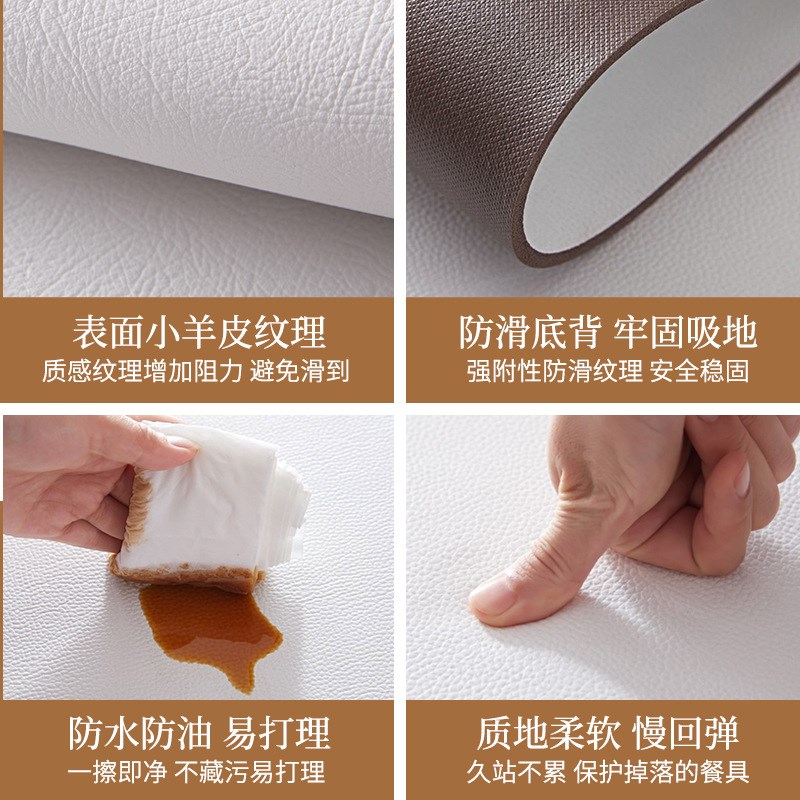 表面小羊皮纹理
质感纹理增加阻力 避免滑到

防滑底背 牢固吸地
强附性防滑纹理 安全稳固

防水防油 易打理
一擦即净 不藏污易打理

质地柔软 慢回弹
久站不累 保护掉落的餐具