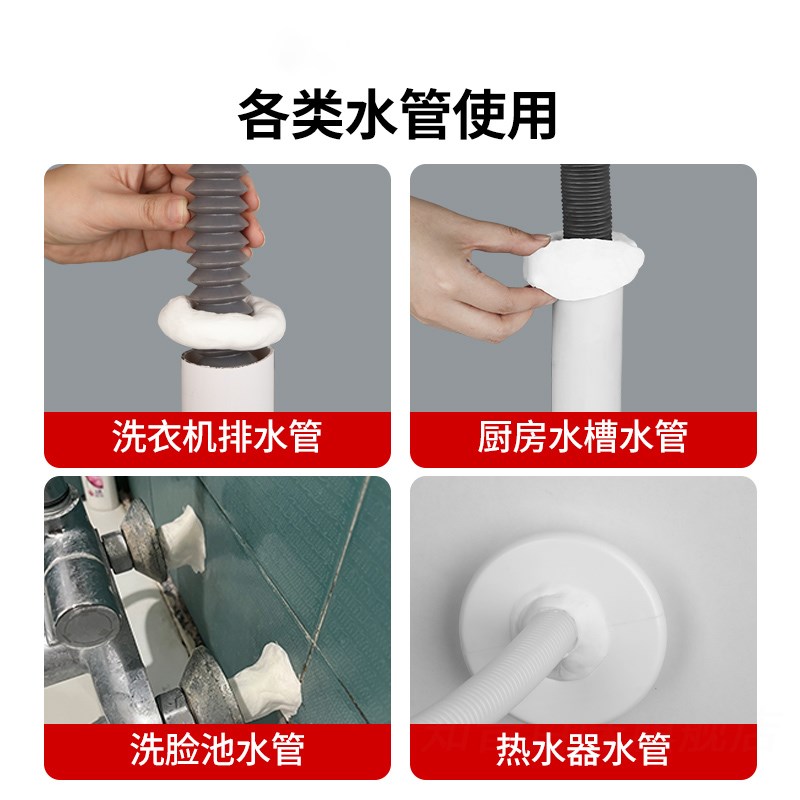 各类水管使用

洗衣机排水管

厨房水槽水管

洗脸池水管

热水器水管