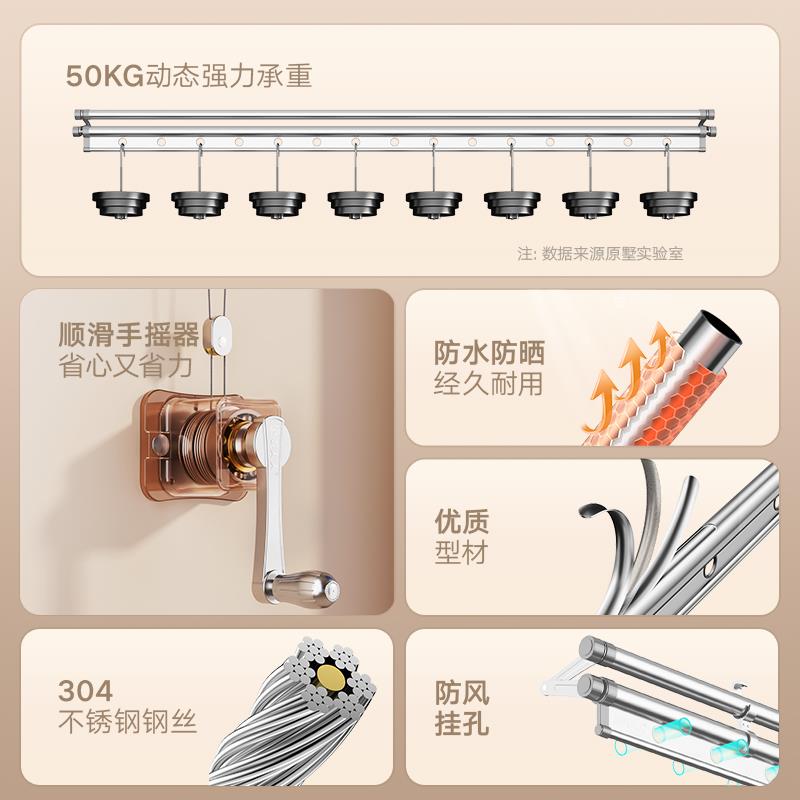 50KG动态强力承重

注: 数据来源原墅实验室

顺滑手摇器
省心又省力

防水防晒
经久耐用

优质
型材

304
不锈钢钢丝

防风
挂孔