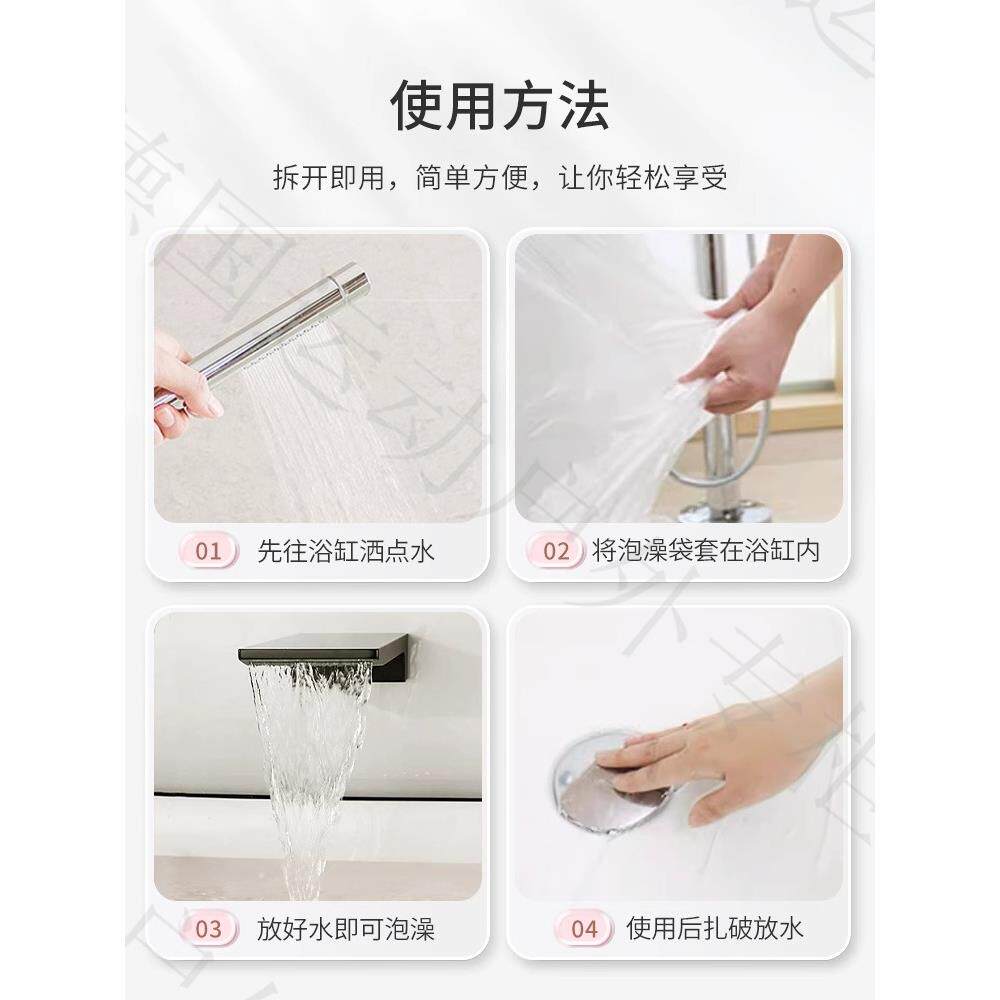 使用方法

拆开即用，简单方便，让你轻松享受

01 先往浴缸洒点水

02 将泡澡袋套在浴缸内

03 放好水即可泡澡

04 使用后扎破放水