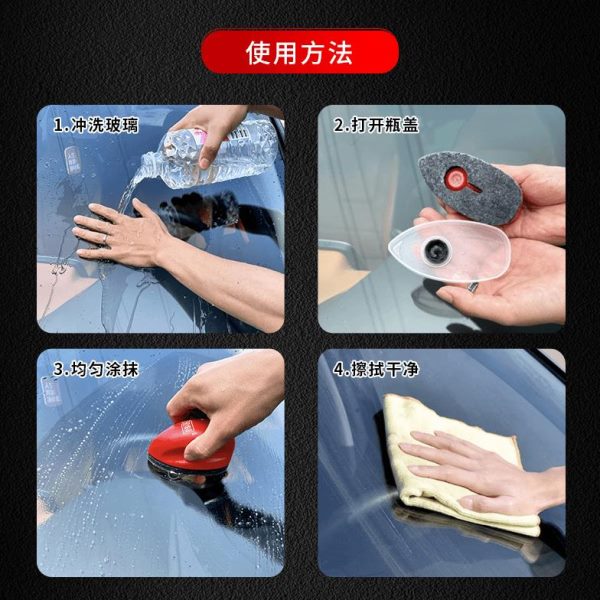 使用方法

1.冲洗玻璃

2.打开瓶盖

3.均匀涂抹

4.擦拭干净