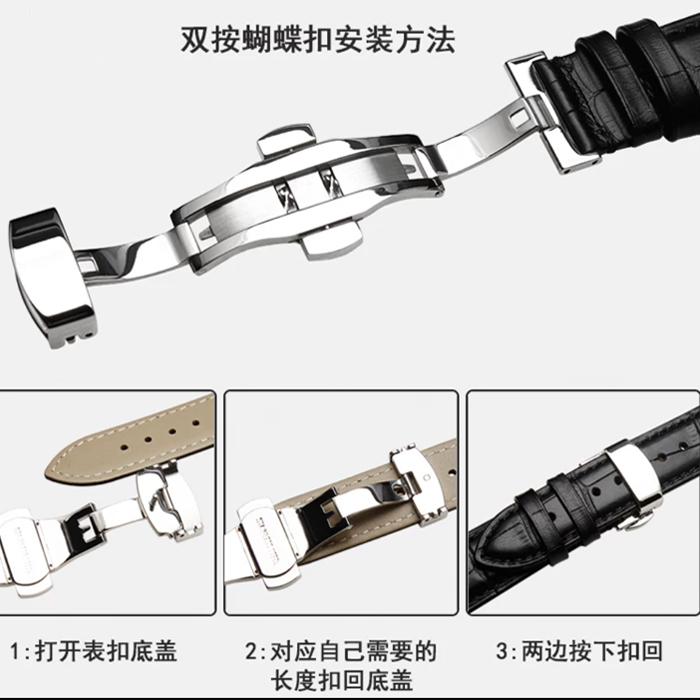 双按蝴蝶扣安装方法

1:打开表扣底盖

2:对应自己需要的长度扣回底盖

3:两边按下扣回