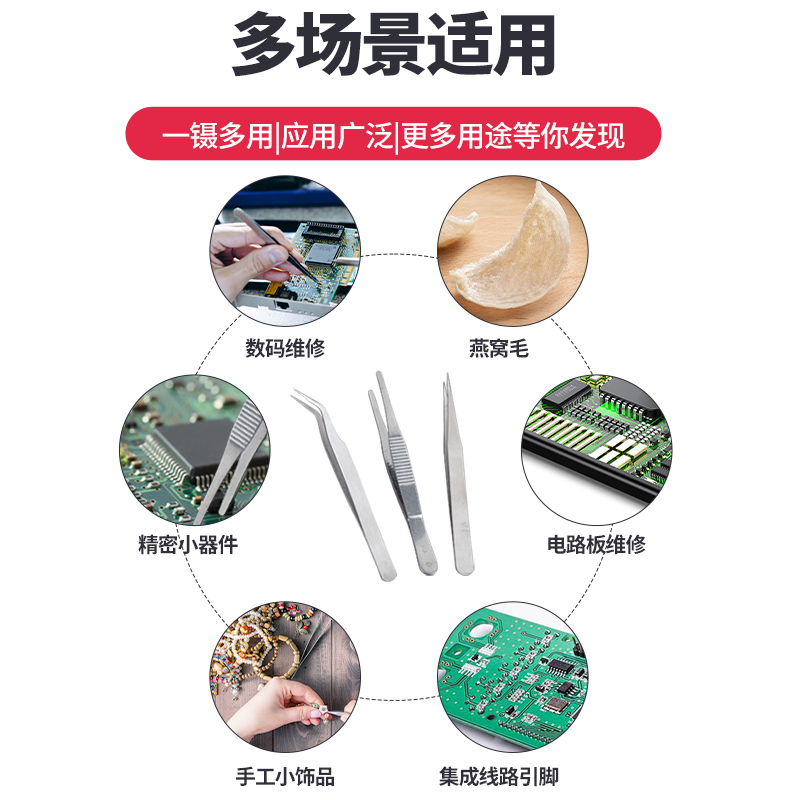 多场景适用

一镊多用|应用广泛|更多用途等你发现

数码维修

燕窝毛

精密小器件

电路板维修

手工小饰品

集成线路引脚