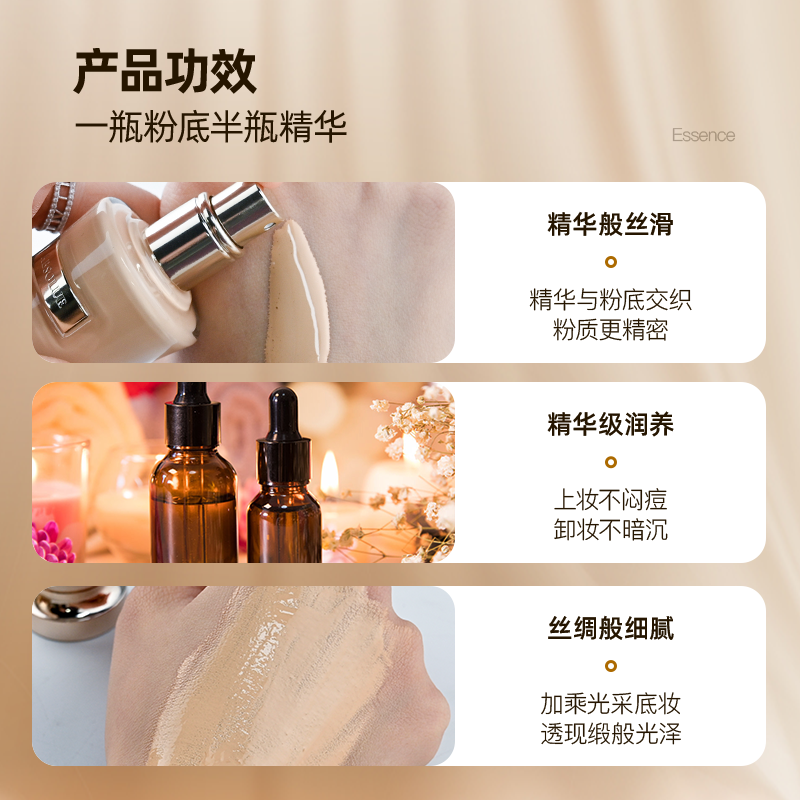 产品功效
一瓶粉底半瓶精华

Essence

精华般丝滑

精华与粉底交织
粉质更精密

精华级润养

上妆不闷痘
卸妆不暗沉

丝绸般细腻

加乘光采底妆
透现缎般光泽