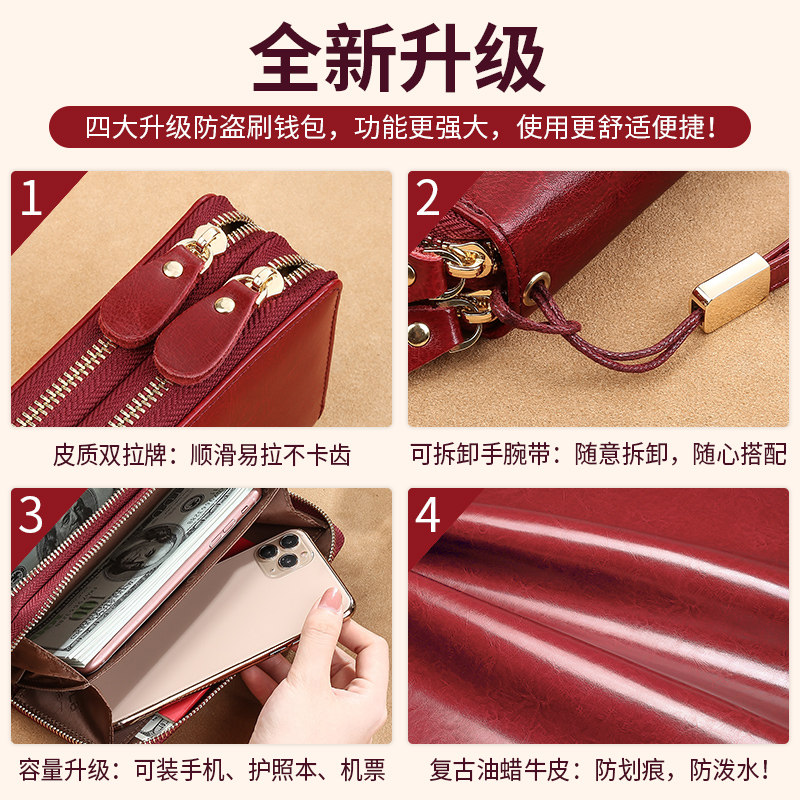 全新升级

四大升级防盗刷钱包，功能更强大，使用更舒适便捷！

1

皮质双拉牌：顺滑易拉不卡齿

2

可拆卸手腕带：随意拆卸，随心搭配

3

容量升级：可装手机、护照本、机票

4

复古油蜡牛皮：防划痕，防泼水！