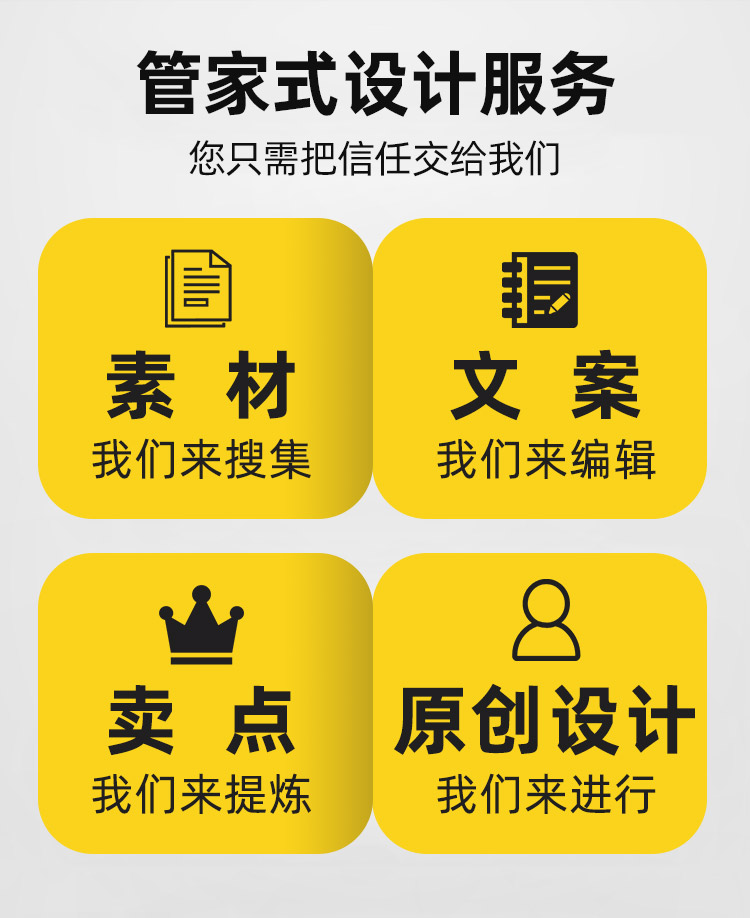 管家式设计服务

您只需把信任交给我们

素 材

我们来搜集

文 案

我们来编辑

卖 点

我们来提炼

原创设计

我们来进行