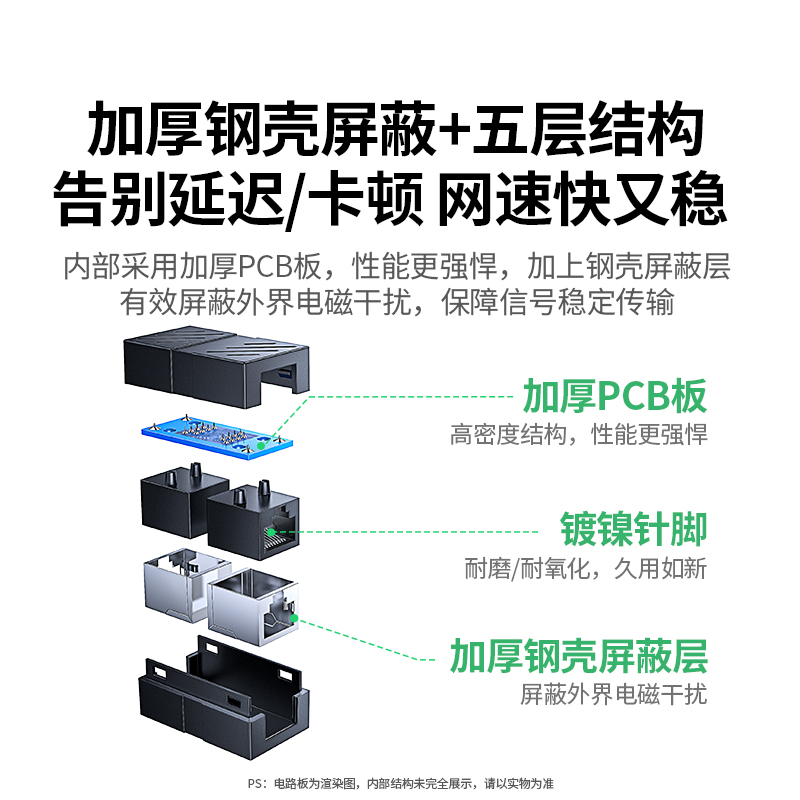 加厚钢壳屏蔽+五层结构
告别延迟/卡顿 网速快又稳

内部采用加厚PCB板，性能更强悍，加上钢壳屏蔽层
有效屏蔽外界电磁干扰，保障信号稳定传输

加厚PCB板
高密度结构，性能更强悍

镀镍针脚
耐磨/耐氧化，久用如新

加厚钢壳屏蔽层
屏蔽外界电磁干扰

PS：电路板为渲染图，内部结构未完全展示，请以实物为准