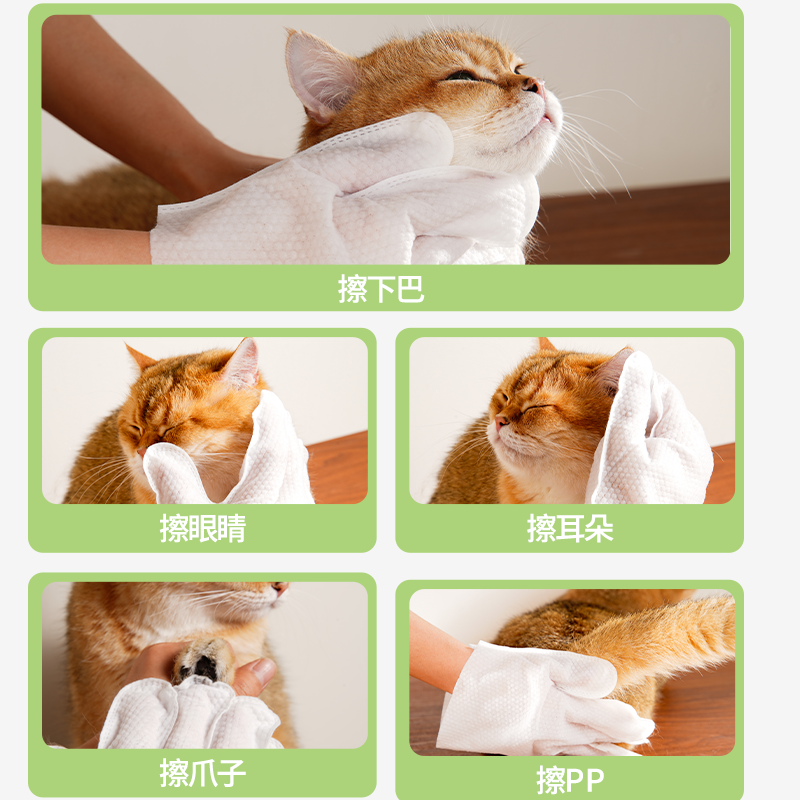 擦下巴

擦眼睛

擦耳朵

擦爪子

擦PP