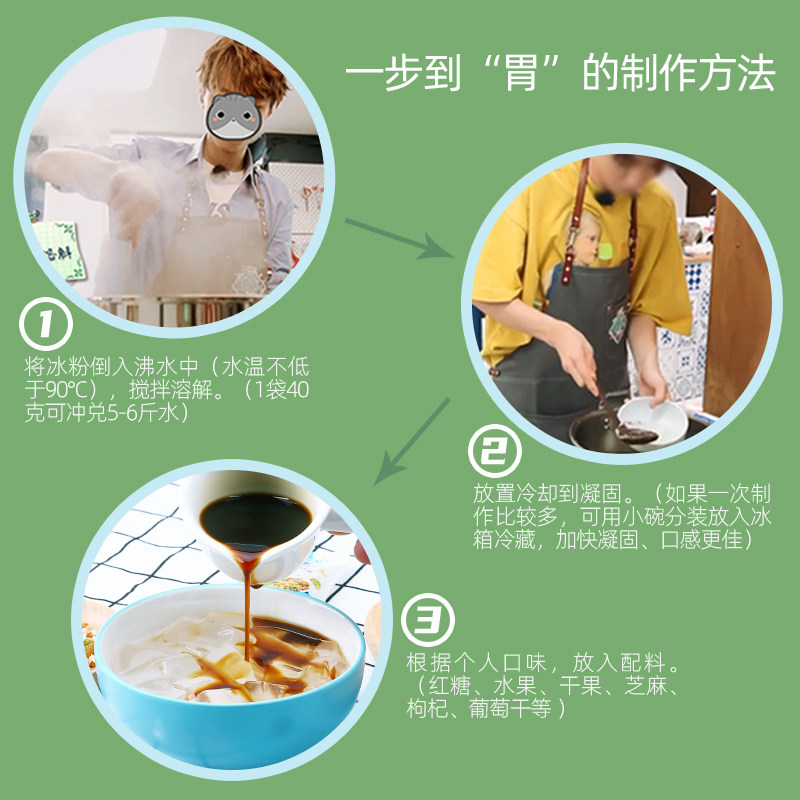 一步到“胃”的制作方法

1

将冰粉倒入沸水中（水温不低于90℃），搅拌溶解。（1袋40克可冲兑5-6斤水）

2

放置冷却到凝固。（如果一次制作比较多，可用小碗分装放入冰箱冷藏，加快凝固、口感更佳）

3

根据个人口味，放入配料。（红糖、水果、干果、芝麻、枸杞、葡萄干等）