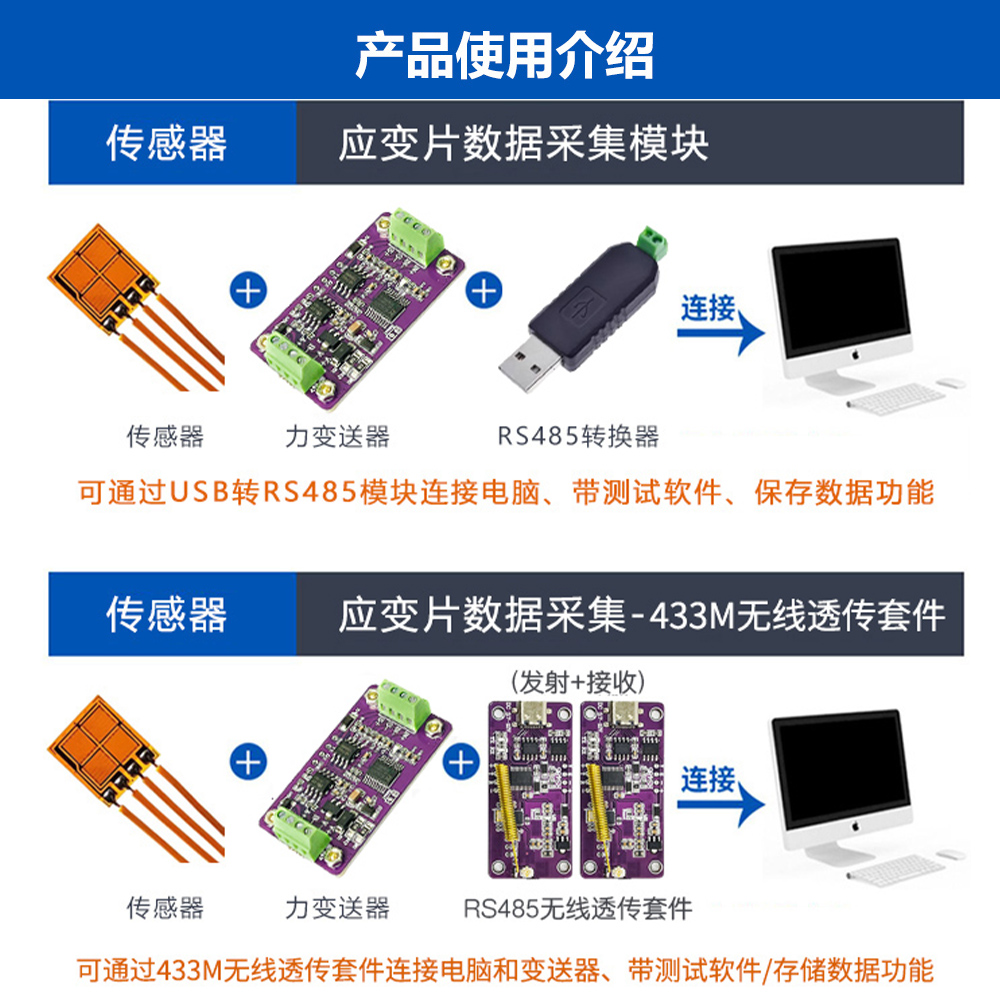 产品使用介绍

传感器

应变片数据采集模块

连接

传感器

力变送器

RS485转换器

可通过USB转RS485模块连接电脑、带测试软件、保存数据功能

传感器

应变片数据采集-433M无线透传套件

(发射+接收)

连接

传感器

力变送器

RS485无线透传套件

可通过433M无线透传套件连接电脑和变送器、带测试软件/存储数据功能