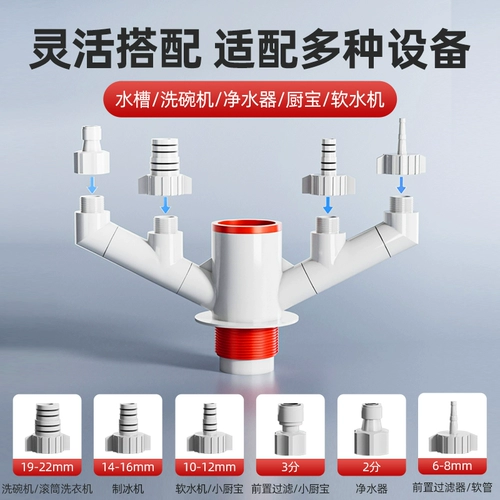 灵活搭配 适配多种设备

水槽/洗碗机/净水器/厨宝/软水机

19-22mm
洗碗机/滚筒洗衣机

14-16mm
制冰机

10-12mm
软水机/小厨宝

3分
前置过滤/小厨宝

2分
净水器

6-8mm
前置过滤器/软管