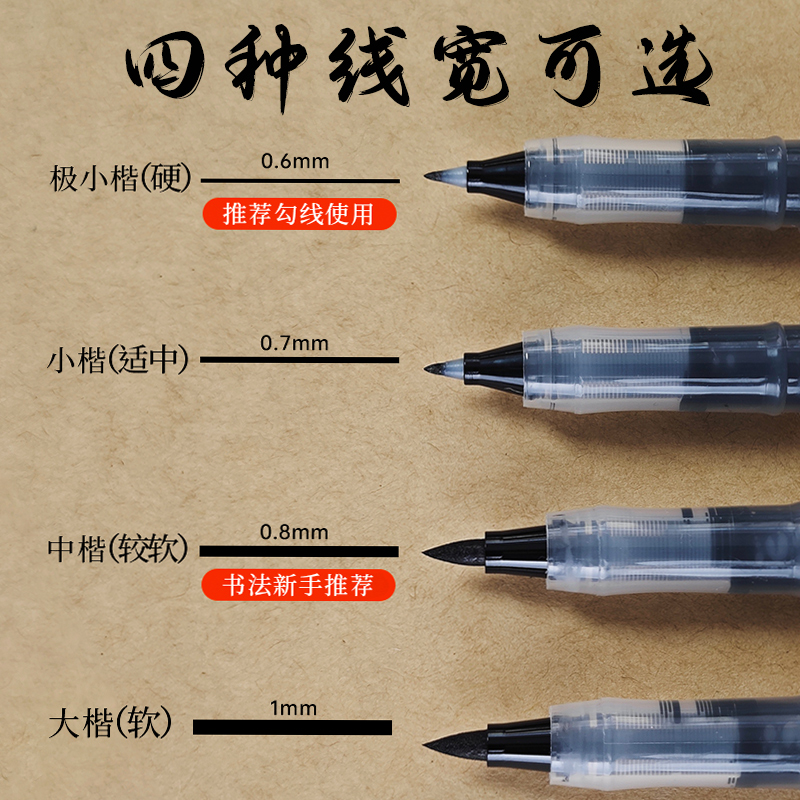 四种线宽可选

极小楷(硬) 0.6mm
推荐勾线使用

小楷(适中) 0.7mm

中楷(较软) 0.8mm
书法新手推荐

大楷(软) 1mm