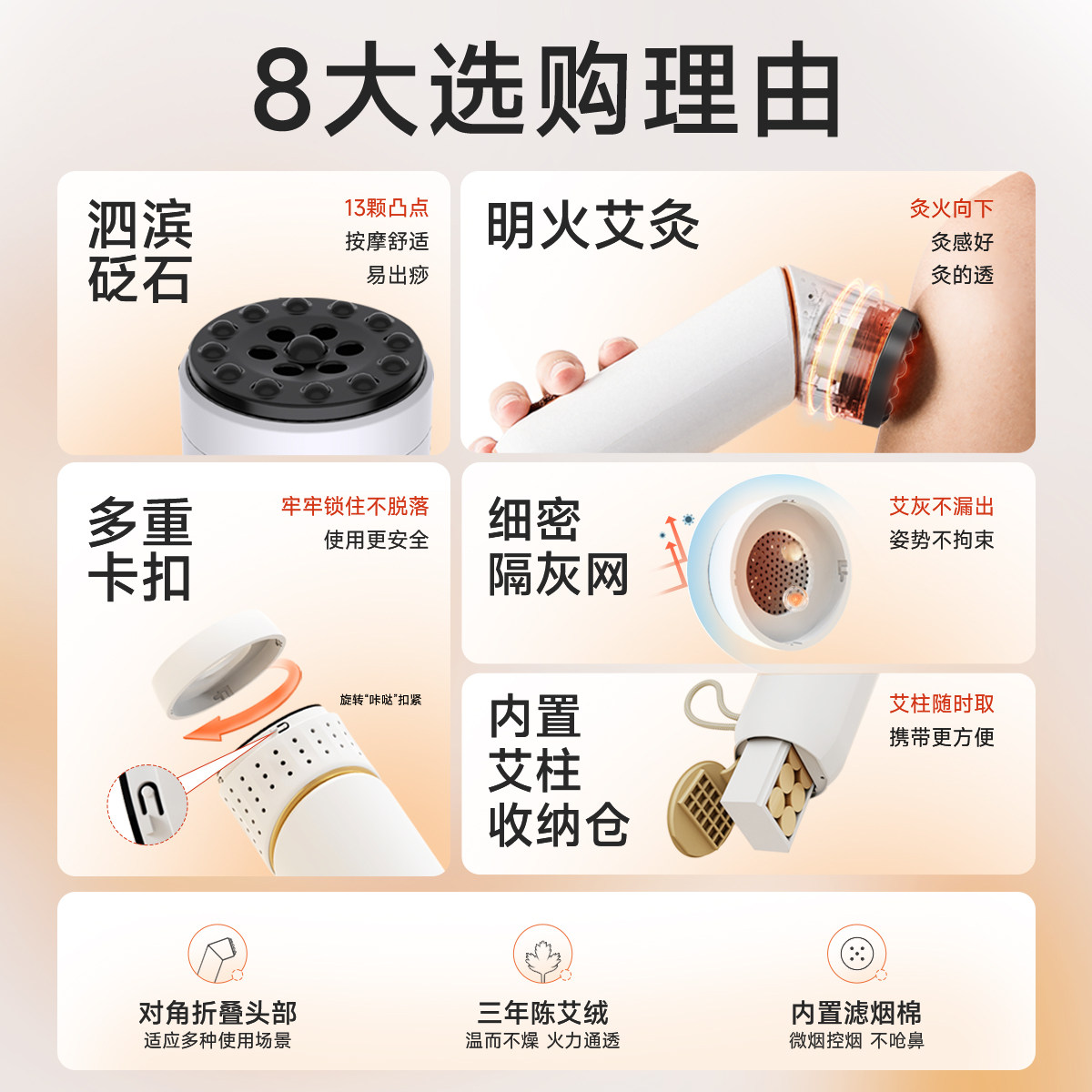 8大选购理由

泗滨砭石

13颗凸点
按摩舒适
易出痧

明火艾灸

灸火向下
灸感好
灸的透

多重卡扣

牢牢锁住不脱落
使用更安全

旋转"咔哒"扣紧

细密隔灰网

艾灰不漏出
姿势不拘束

内置艾柱收纳仓

艾柱随时取
携带更方便

对角折叠头部
适应多种使用场景

三年陈艾绒
温而不燥 火力通透

内置滤烟棉
微烟控烟 不呛鼻