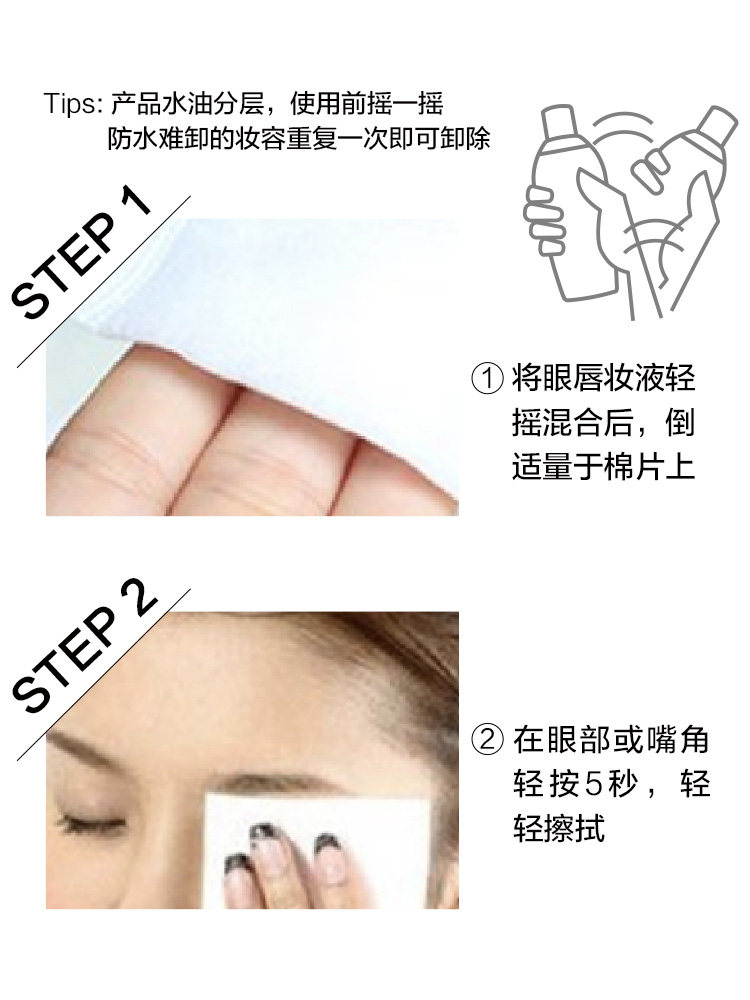 Tips: 产品水油分层，使用前摇一摇
防水难卸的妆容重复一次即可卸除

STEP 1

① 将眼唇妆液轻摇混合后，倒适量于棉片上

STEP 2

② 在眼部或嘴角轻按5秒，轻轻擦拭