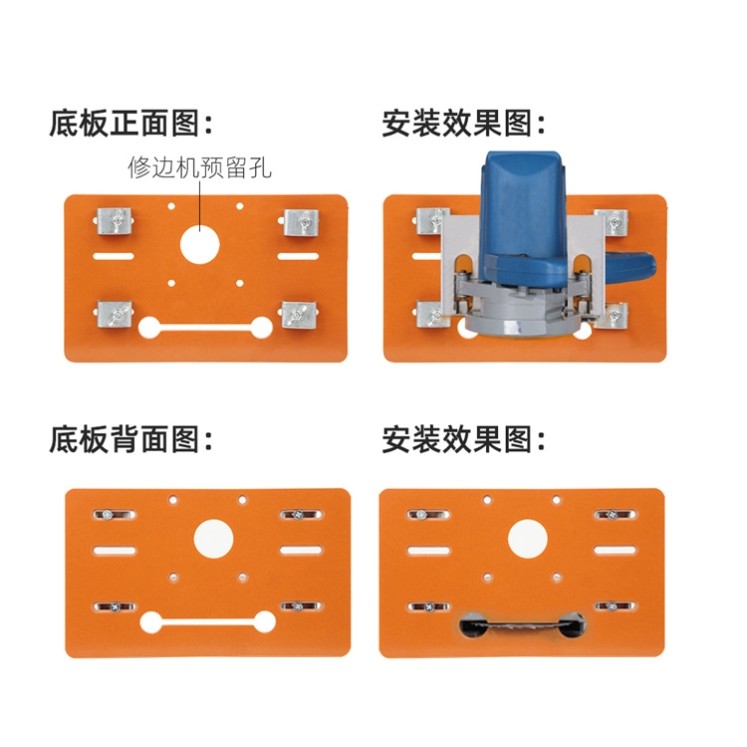 底板正面图：

修边机预留孔

安装效果图：

底板背面图：

安装效果图：