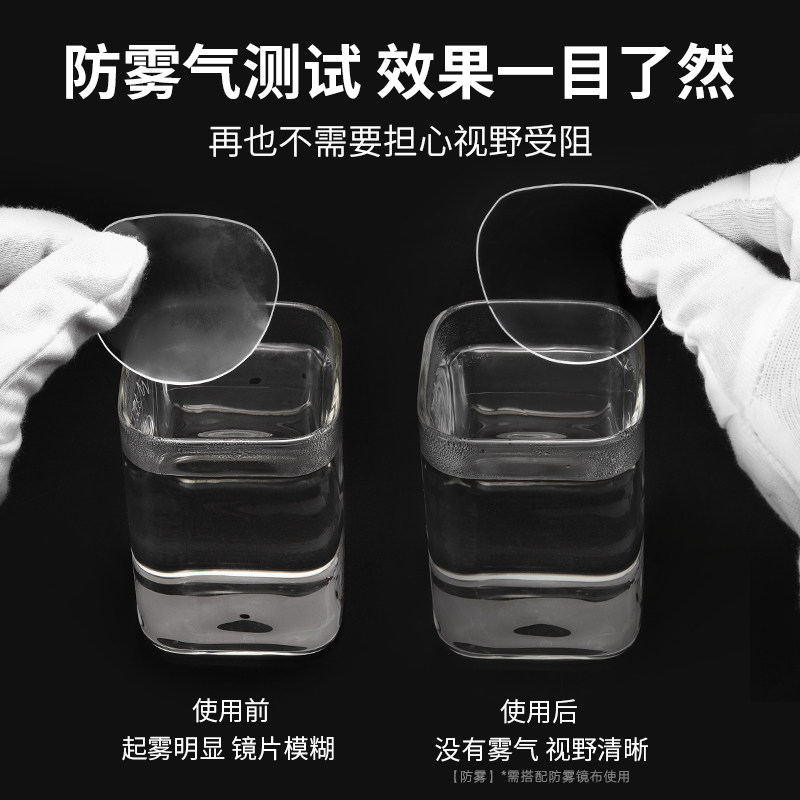 防雾气测试 效果一目了然

再也不需要担心视野受阻

使用前
起雾明显 镜片模糊

使用后
没有雾气 视野清晰

【防雾】*需搭配防雾镜布使用