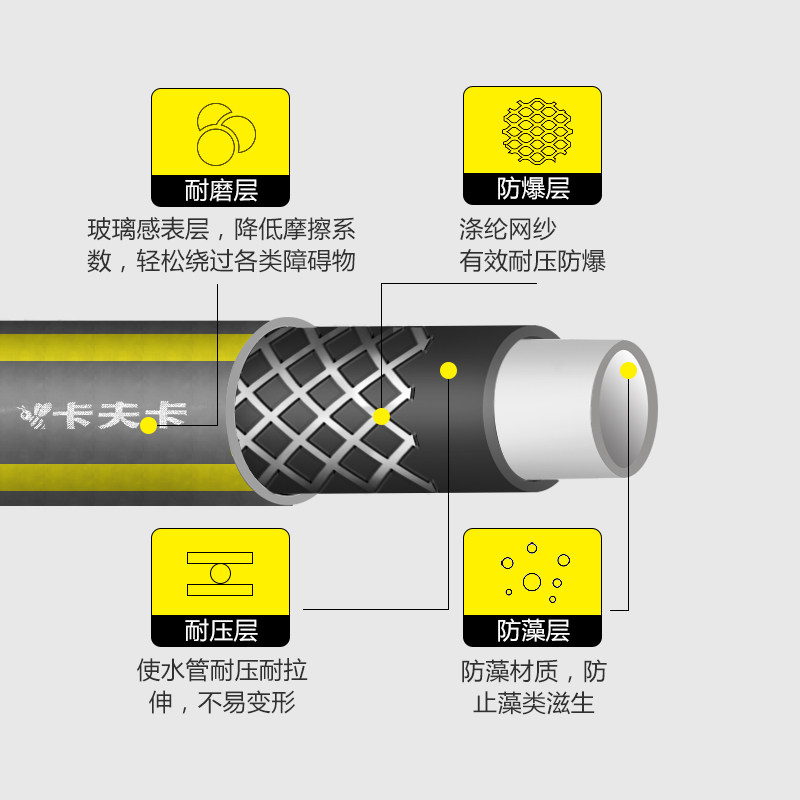 耐磨层

玻璃感表层，降低摩擦系数，轻松绕过各类障碍物

防爆层

涤纶网纱
有效耐压防爆

卡夫卡

耐压层

使水管耐压耐拉伸，不易变形

防藻层

防藻材质，防止藻类滋生