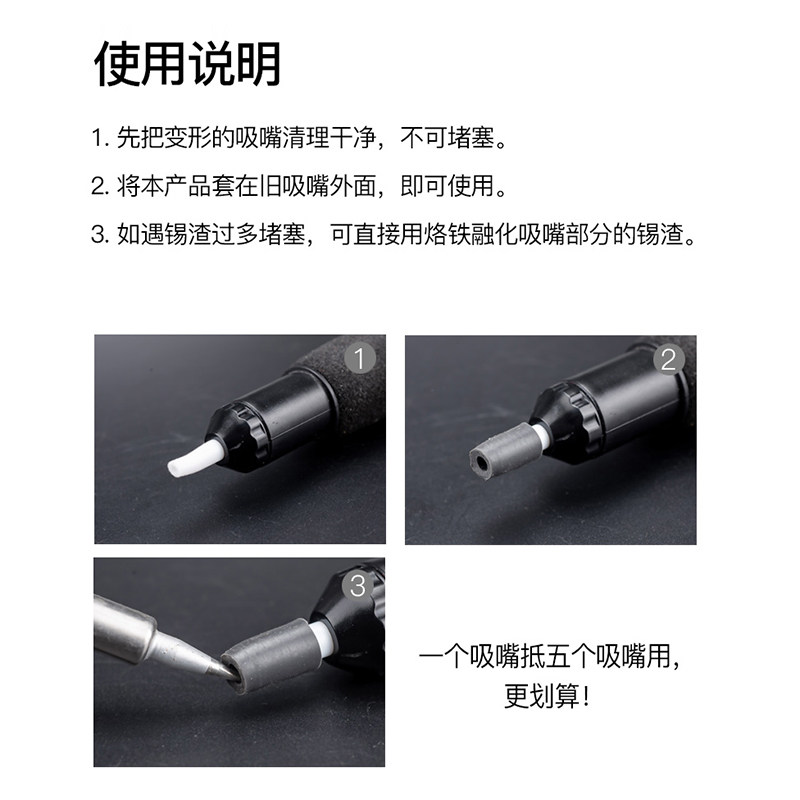 使用说明

1. 先把变形的吸嘴清理干净，不可堵塞。

2. 将本产品套在旧吸嘴外面，即可使用。

3. 如遇锡渣过多堵塞，可直接用烙铁融化吸嘴部分的锡渣。

1

2

3

一个吸嘴抵五个吸嘴用，更划算！