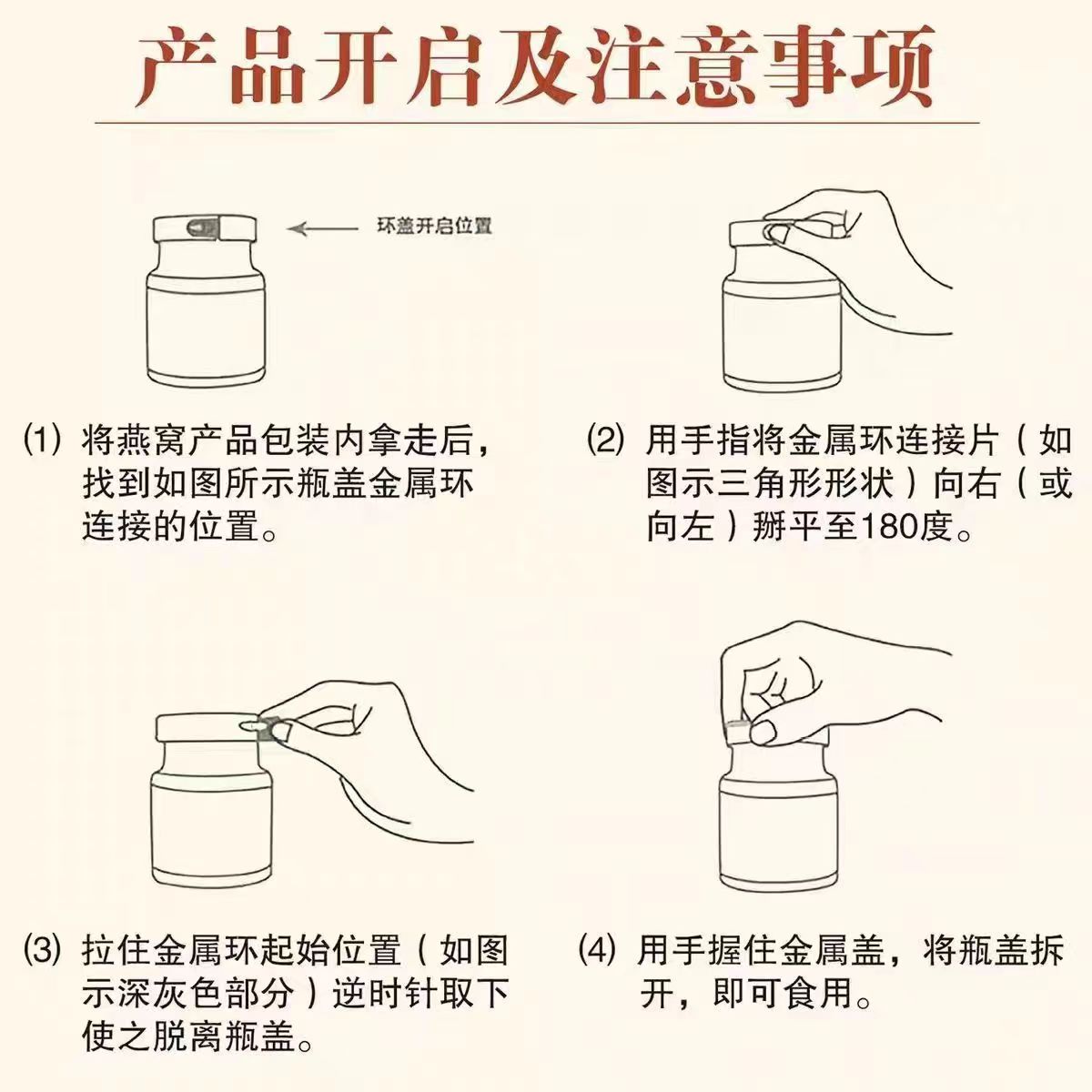 产品开启及注意事项

环盖开启位置

(1) 将燕窝产品包装内拿走后，找到如图所示瓶盖金属环连接的位置。

(2) 用手指将金属环连接片（如图示三角形形状）向右（或向左）掰平至180度。

(3) 拉住金属环起始位置（如图示深灰色部分）逆时针取下使之脱离瓶盖。

(4) 用手握住金属盖，将瓶盖拆开，即可食用。