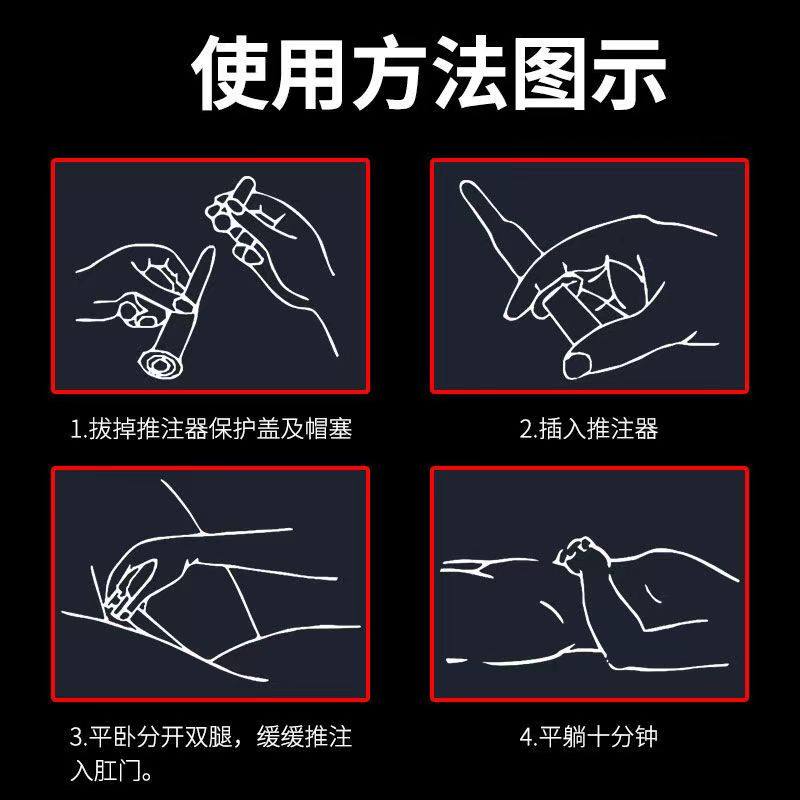 使用方法图示

1.拔掉推注器保护盖及帽塞

2.插入推注器

3.平卧分开双腿，缓缓推注入肛门。

4.平躺十分钟