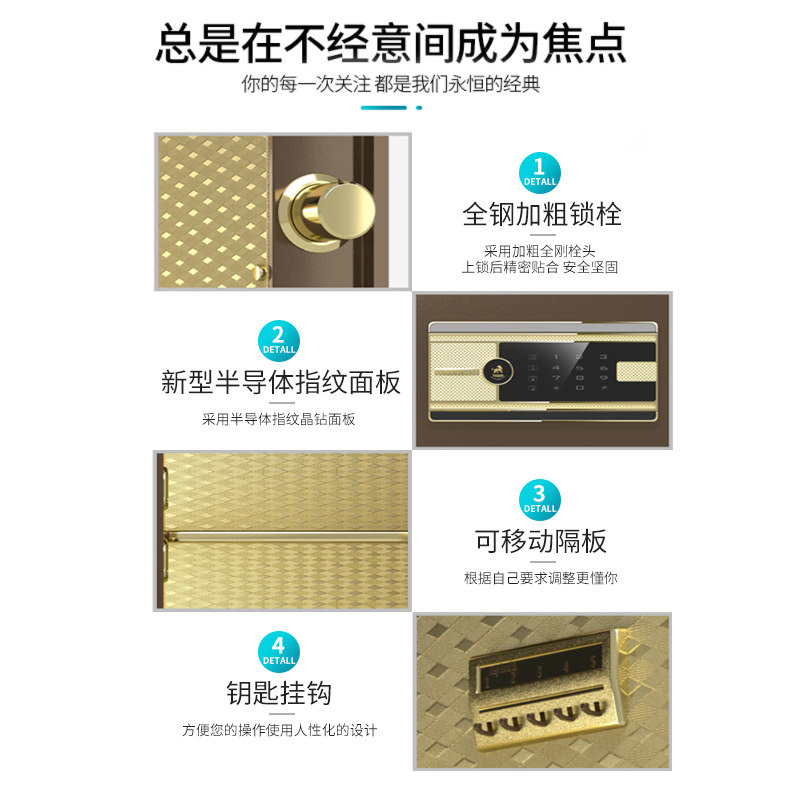 总是在不经意间成为焦点
你的每一次关注 都是我们永恒的经典

1
DETALL
全钢加粗锁栓
采用加粗全刚栓头
上锁后精密贴合 安全坚固

2
DETALL
新型半导体指纹面板
采用半导体指纹晶钻面板

3
DETALL
可移动隔板
根据自己要求调整更懂你

4
DETALL
钥匙挂钩
方便您的操作使用人性化的设计

1 2 3 4 5