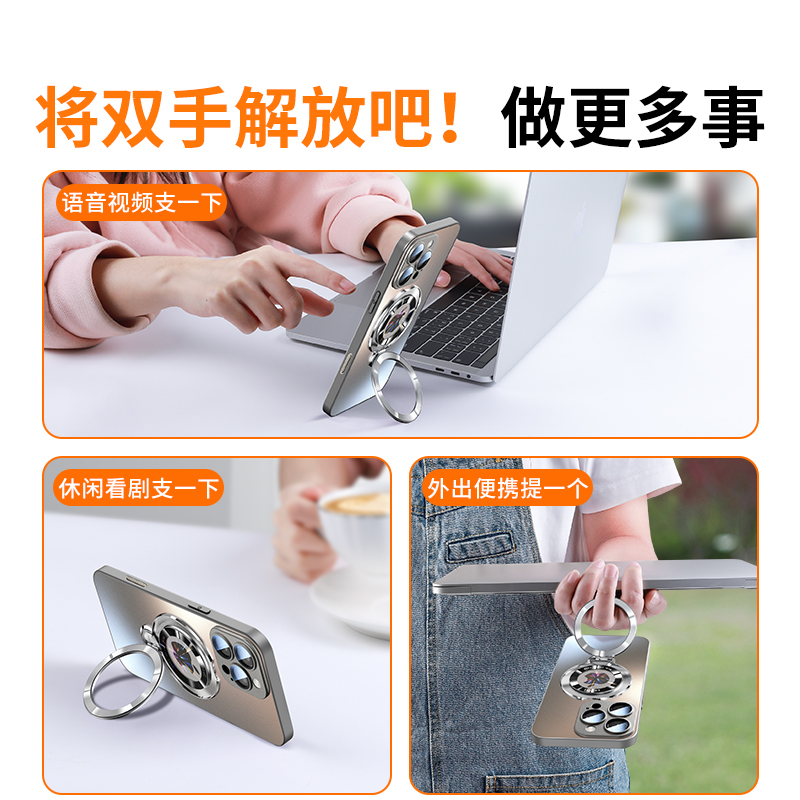 将双手解放吧！做更多事

语音视频支一下

休闲看剧支一下

外出便携提一个