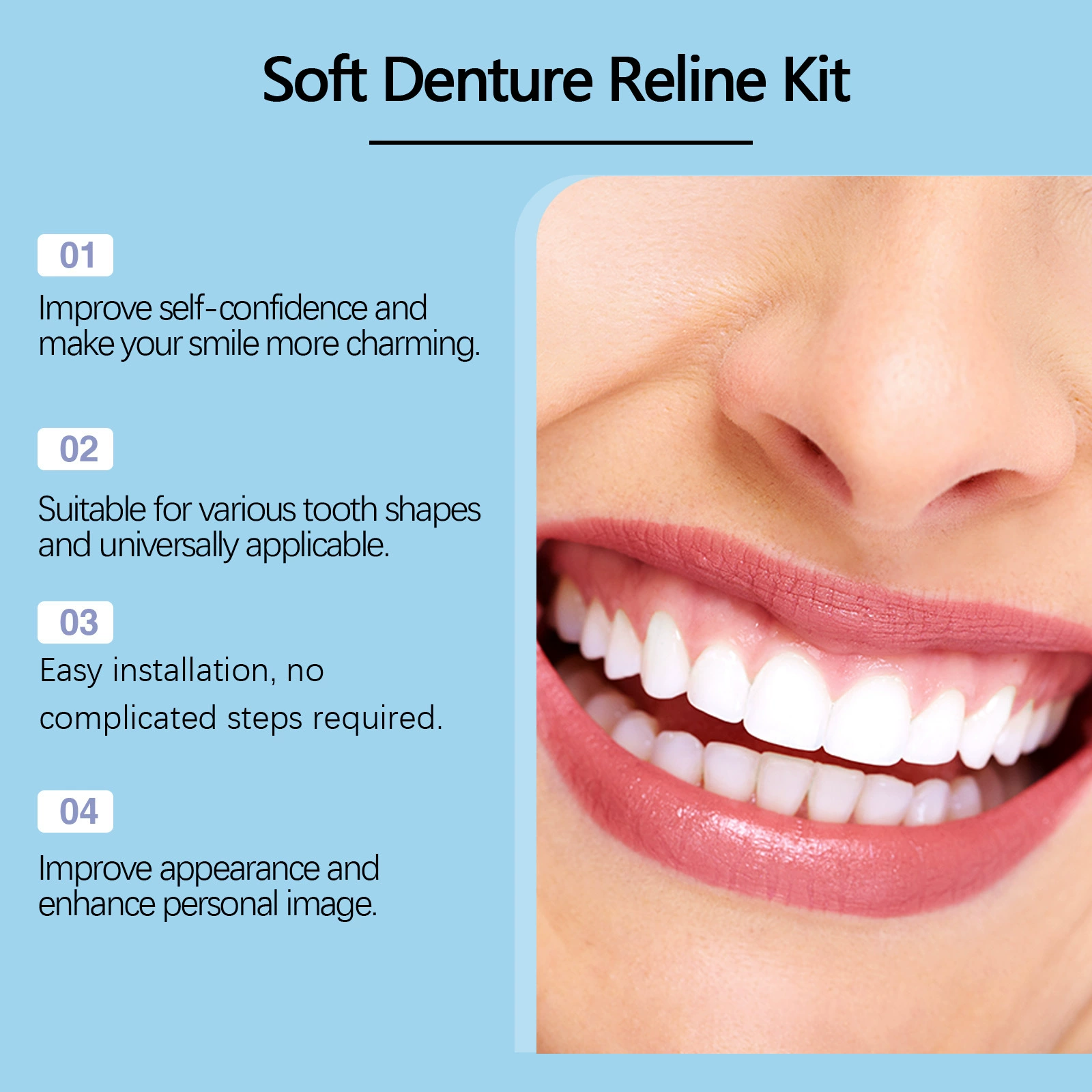 Soft Denture Reline Kit

01

Improve self-confidence and make your smile more charming.

02

Suitable for various tooth shapes and universally applicable.

03

Easy installation, no complicated steps required.

04

Improve appearance and enhance personal image.