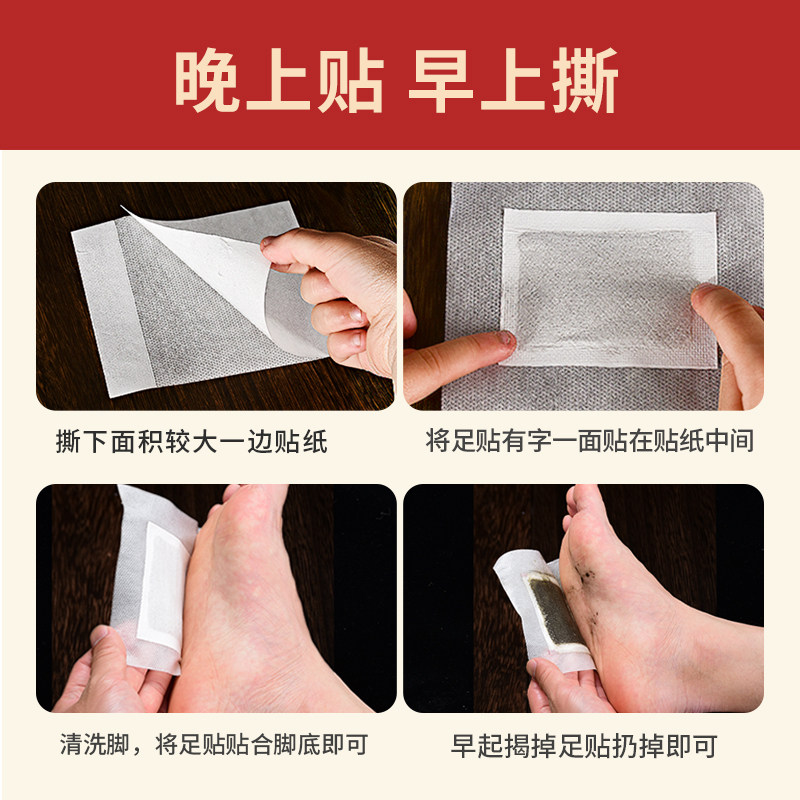 晚上贴 早上撕

撕下面积较大一边贴纸

将足贴有字一面贴在贴纸中间

清洗脚，将足贴贴合脚底即可

早起揭掉足贴扔掉即可