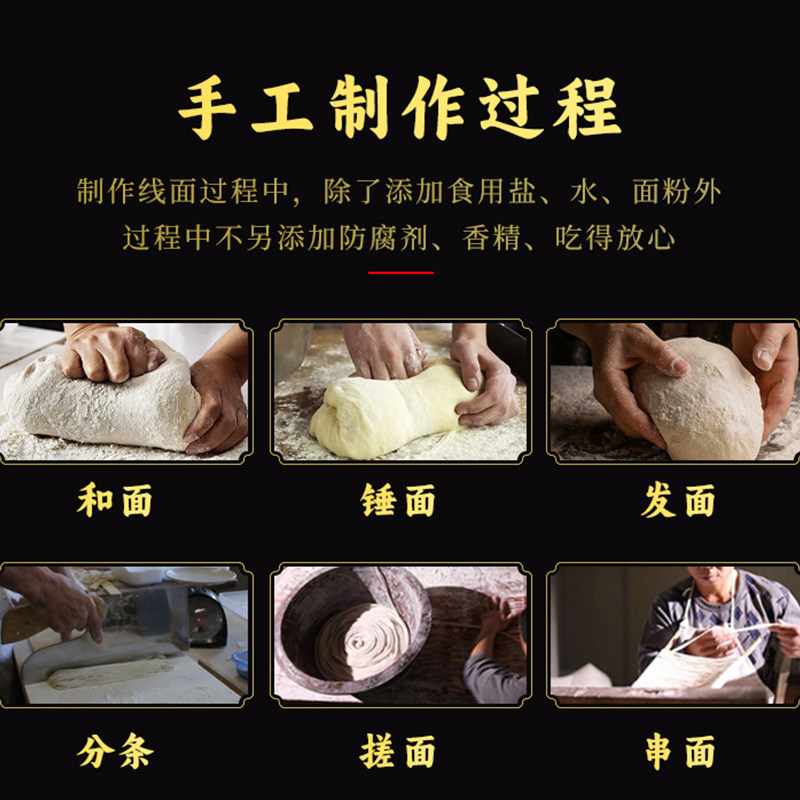 手工制作过程

制作线面过程中，除了添加食用盐、水、面粉外
过程中不另添加防腐剂、香精、吃得放心

和面

锤面

发面

分条

搓面

串面