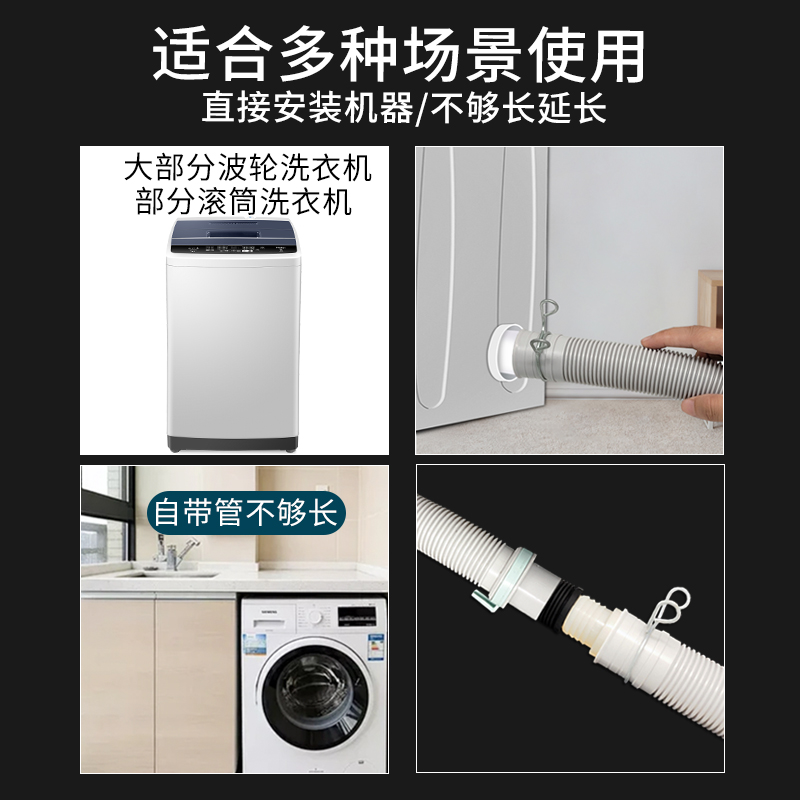 适合多种场景使用
直接安装机器/不够长延长

大部分波轮洗衣机
部分滚筒洗衣机

自带管不够长

SIEMENS