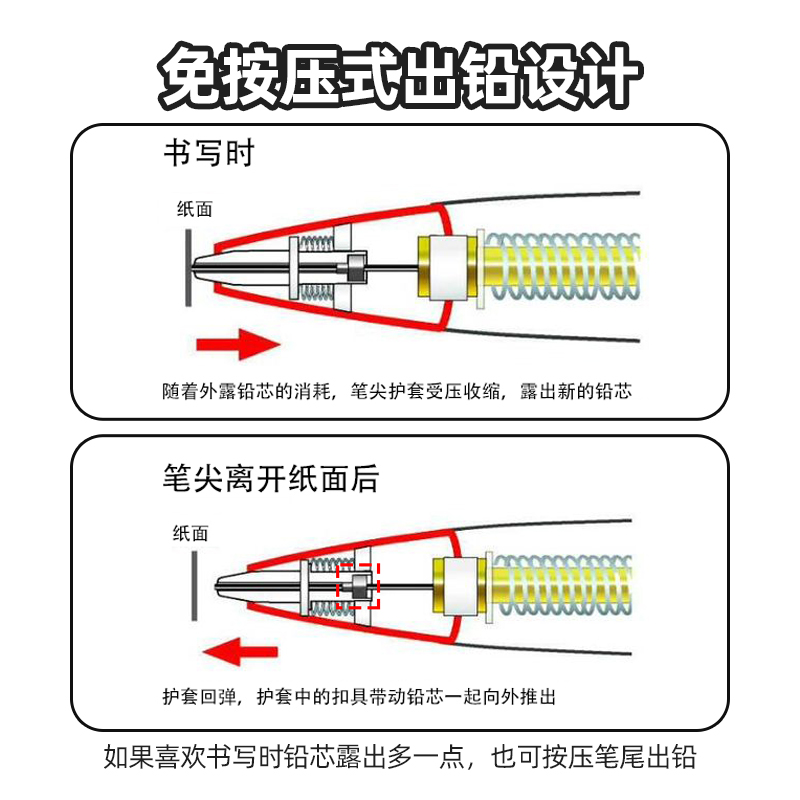 免按压式出铅设计

书写时

纸面

随着外露铅芯的消耗，笔尖护套受压收缩，露出新的铅芯

笔尖离开纸面后

纸面

护套回弹，护套中的扣具带动铅芯一起向外推出

如果喜欢书写时铅芯露出多一点，也可按压笔尾出铅