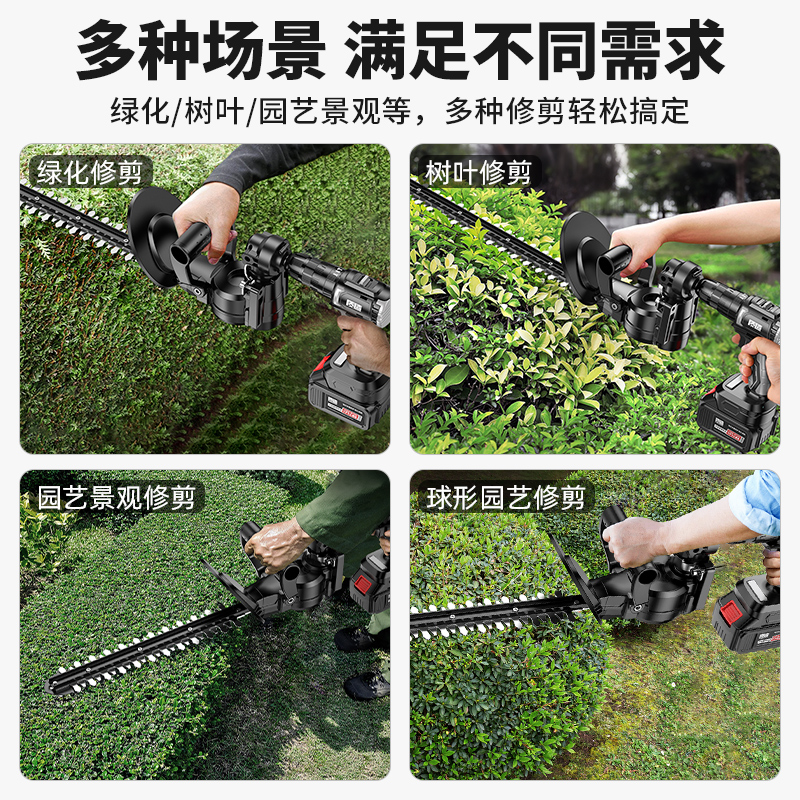 多种场景 满足不同需求

绿化/树叶/园艺景观等，多种修剪轻松搞定

绿化修剪

树叶修剪

园艺景观修剪

球形园艺修剪