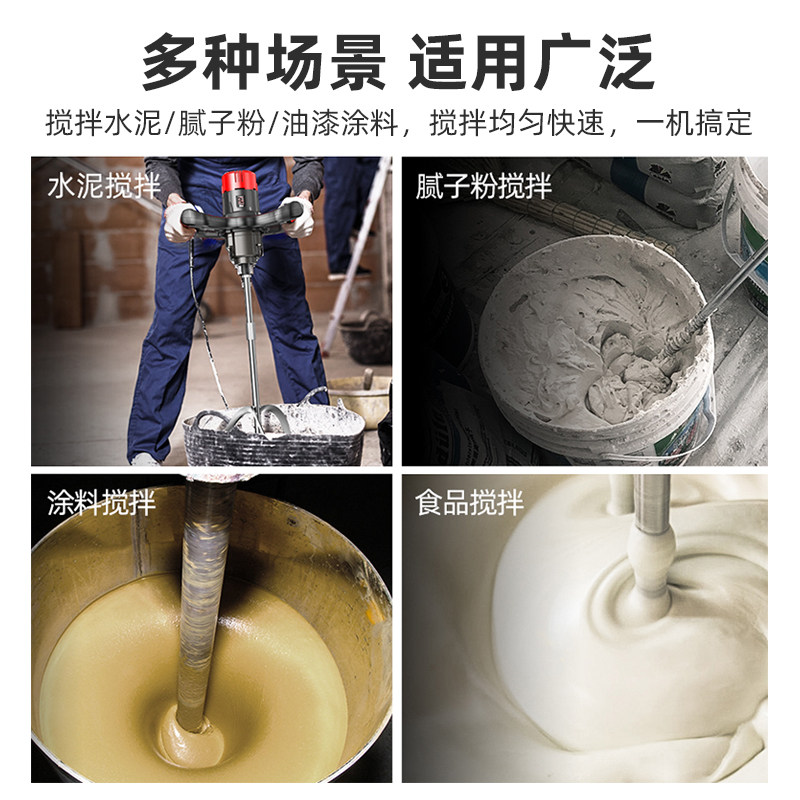 多种场景 适用广泛

搅拌水泥/腻子粉/油漆涂料，搅拌均匀快速，一机搞定

水泥搅拌

腻子粉搅拌

涂料搅拌

食品搅拌