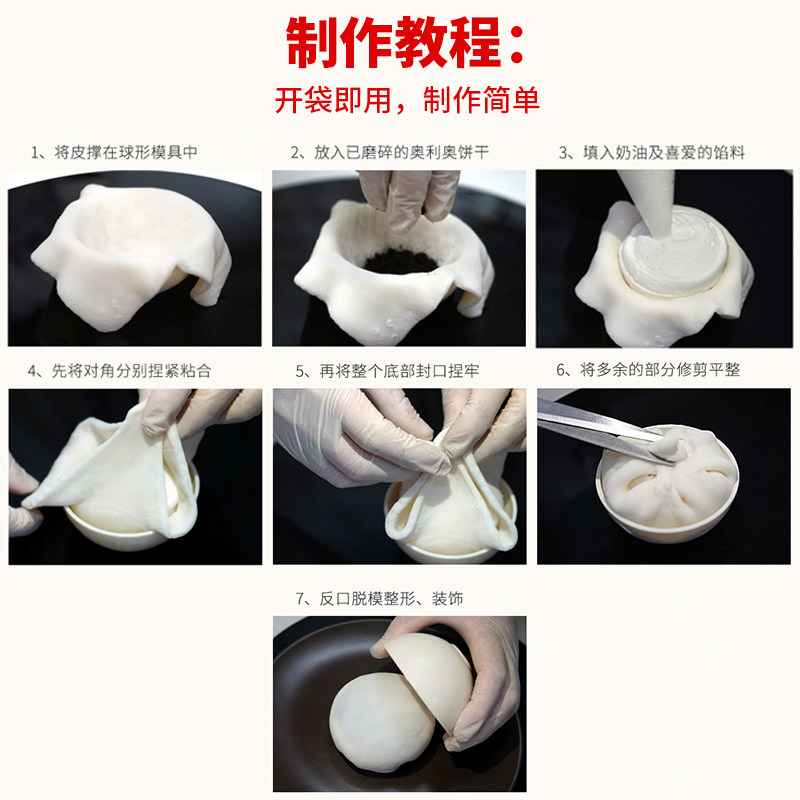 制作教程：

开袋即用，制作简单

1、将皮撑在球形模具中

2、放入已磨碎的奥利奥饼干

3、填入奶油及喜爱的馅料

4、先将对角分别捏紧粘合

5、再将整个底部封口捏牢

6、将多余的部分修剪平整

7、反口脱模整形、装饰