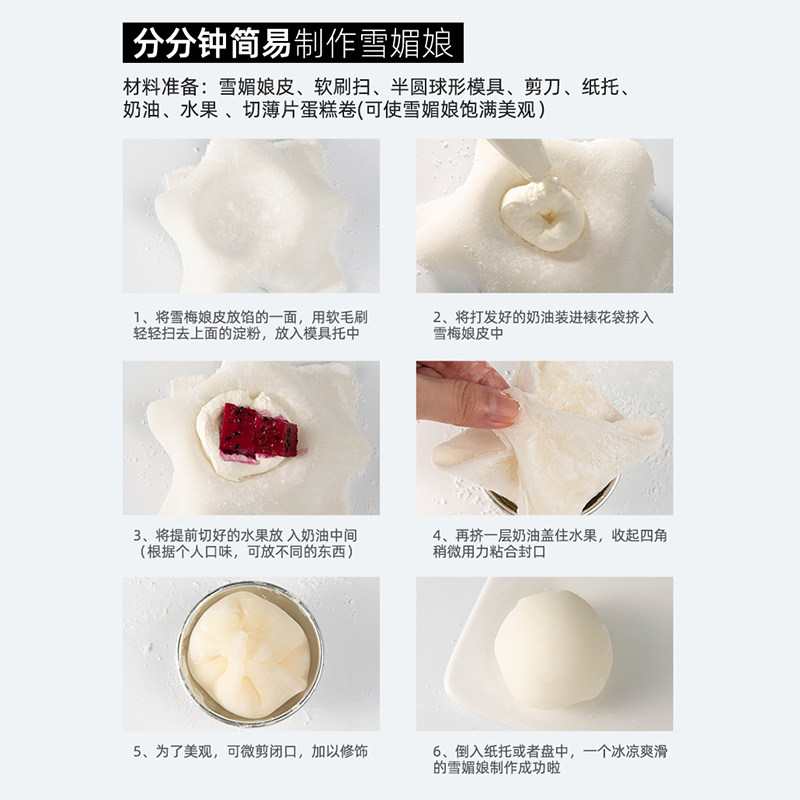 分分钟简易制作雪媚娘

材料准备：雪媚娘皮、软刷扫、半圆球形模具、剪刀、纸托、奶油、水果 、切薄片蛋糕卷(可使雪媚娘饱满美观）

1、将雪梅娘皮放馅的一面，用软毛刷轻轻扫去上面的淀粉，放入模具托中

2、将打发好的奶油装进裱花袋挤入雪梅娘皮中

3、将提前切好的水果放 入奶油中间（根据个人口味，可放不同的东西）

4、再挤一层奶油盖住水果，收起四角稍微用力粘合封口

5、为了美观，可微剪闭口，加以修饰

6、倒入纸托或者盘中，一个冰凉爽滑的雪媚娘制作成功啦