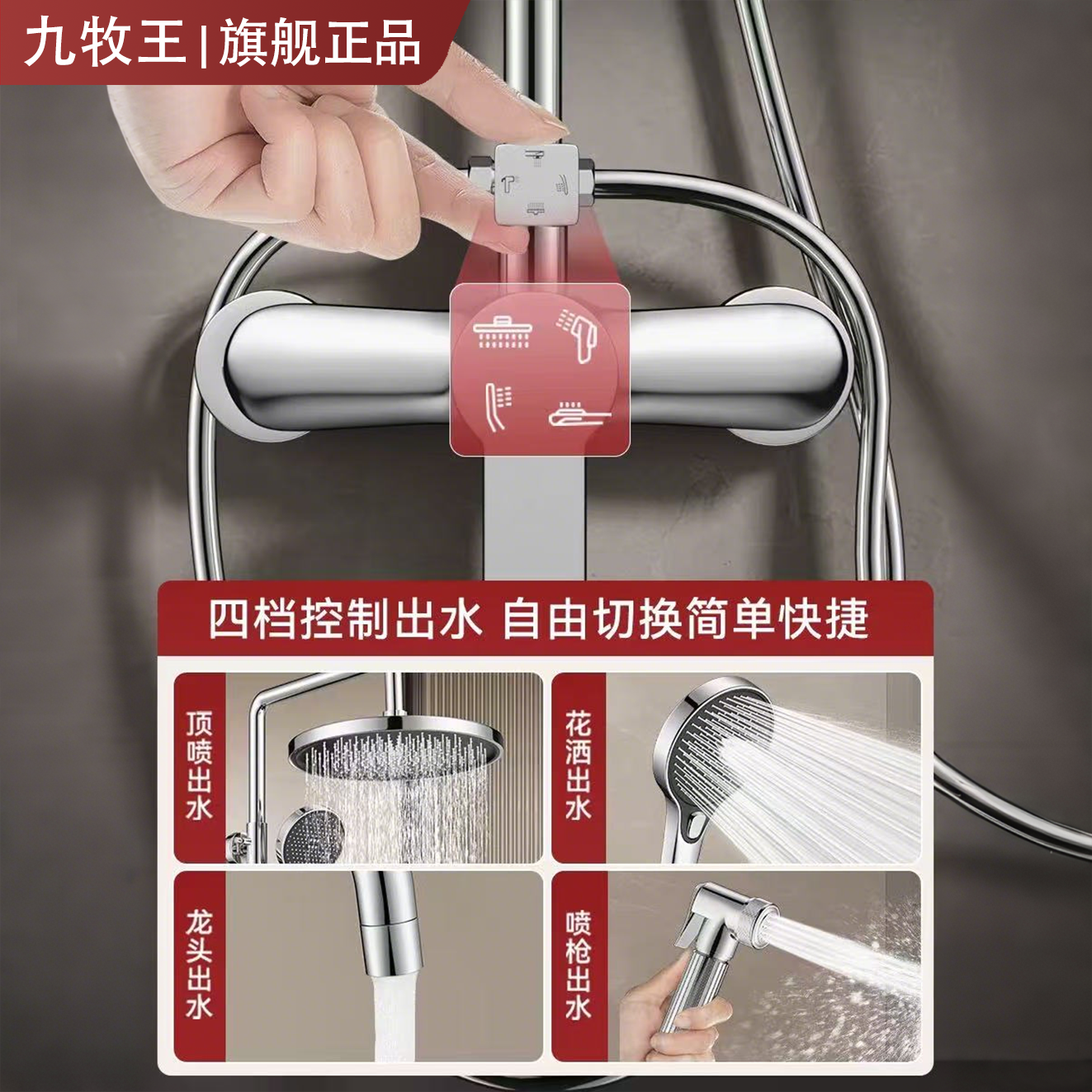 九牧王 | 旗舰正品

四档控制出水 自由切换简单快捷

顶喷出水

花洒出水

龙头出水

喷枪出水