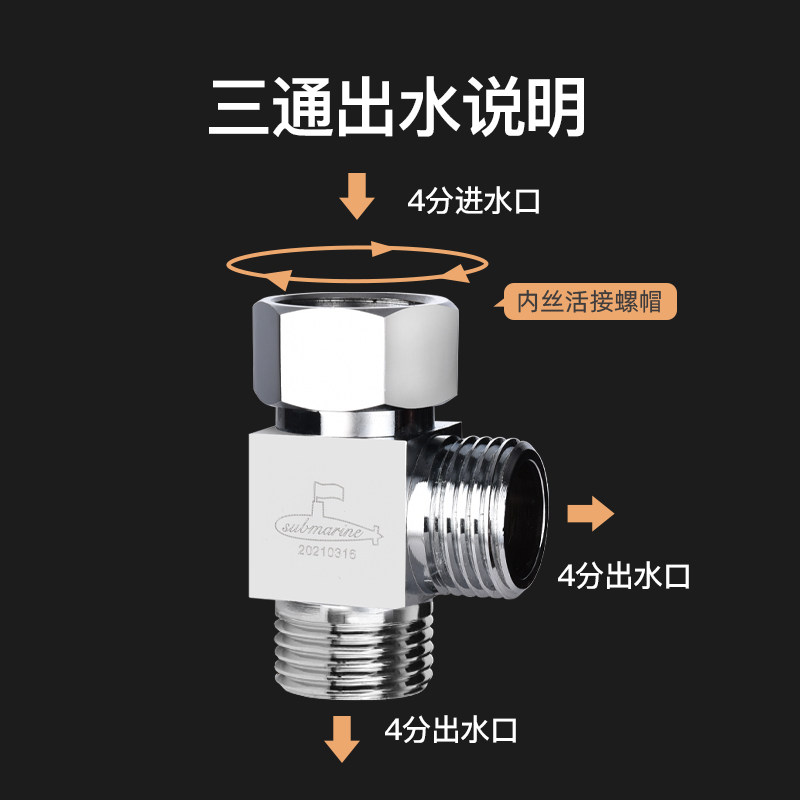 三通出水说明

4分进水口

内丝活接螺帽

submarine

20210316

4分出水口

4分出水口