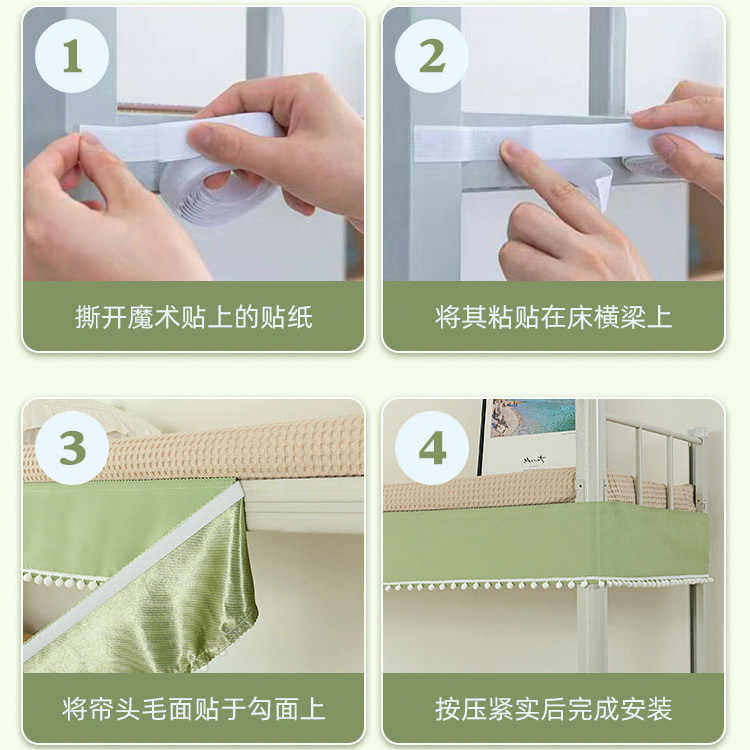 1
撕开魔术贴上的贴纸

2
将其粘贴在床横梁上

3
将帘头毛面贴于勾面上

4
按压紧实后完成安装