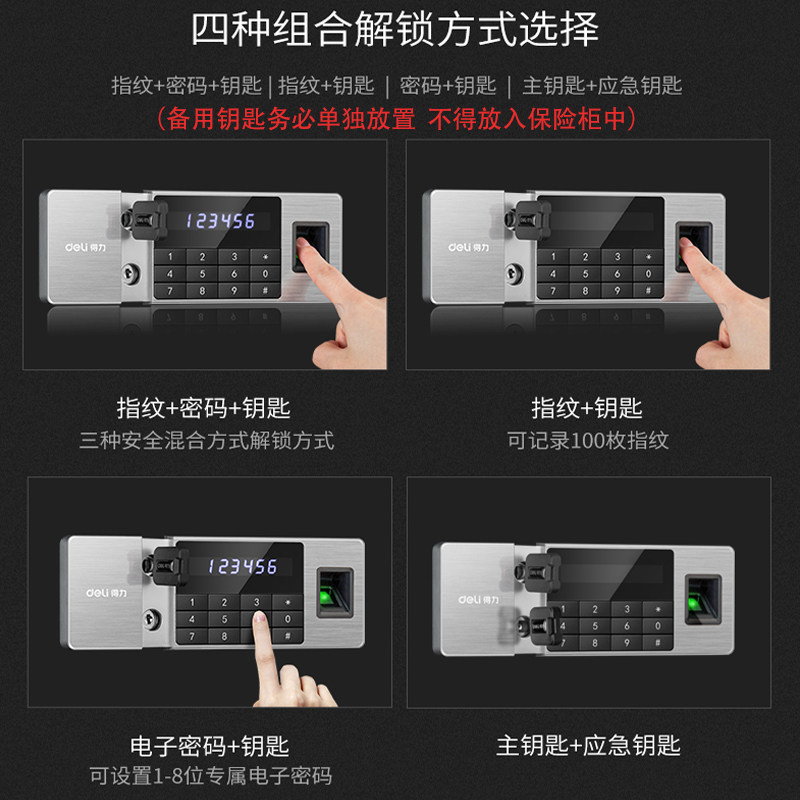 四种组合解锁方式选择

指纹+密码+钥匙 | 指纹+钥匙 | 密码+钥匙 | 主钥匙+应急钥匙
（备用钥匙务必单独放置 不得放入保险柜中）

deli 得力
123456
1 2 3 *
4 5 6 0
7 8 9 #

指纹+密码+钥匙
三种安全混合方式解锁方式

deli 得力
1 2 3 *
4 5 6 0
7 8 9 #

指纹+钥匙
可记录100枚指纹

deli 得力
123456
1 2 3 *
4 5 6 0
7 8 9 #

电子密码+钥匙
可设置1-8位专属电子密码

deli 得力
1 2 3 *
4 5 6 0
7 8 9 #

主钥匙+应急钥匙