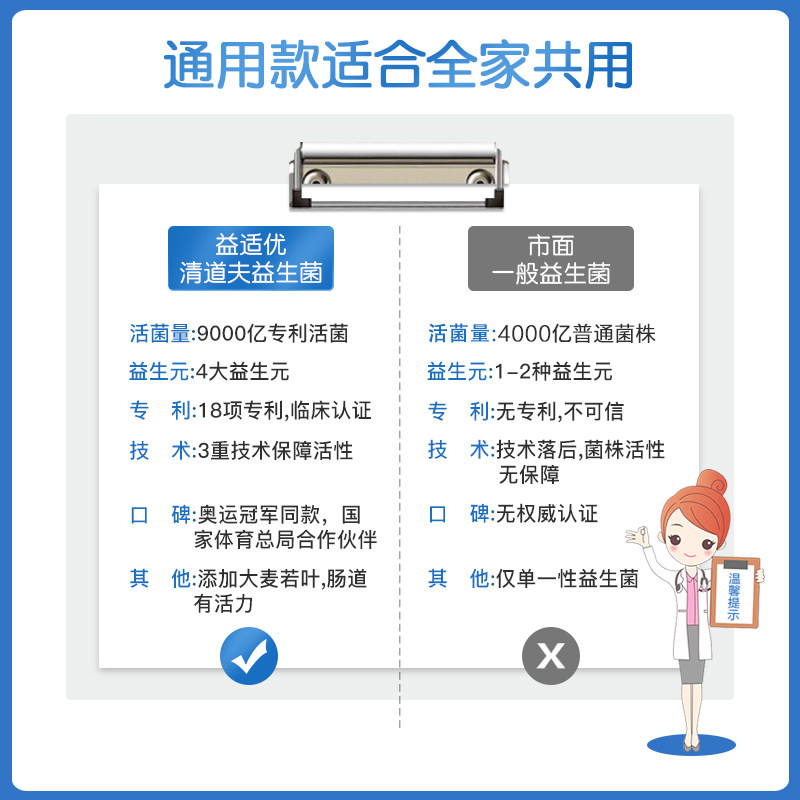 通用款适合全家共用

益适优
清道夫益生菌

活菌量:9000亿专利活菌
益生元:4大益生元
专　利:18项专利,临床认证
技　术:3重技术保障活性
口　碑:奥运冠军同款，国家体育总局合作伙伴
其　他:添加大麦若叶,肠道有活力

市面
一般益生菌

活菌量:4000亿普通菌株
益生元:1-2种益生元
专　利:无专利,不可信
技　术:技术落后,菌株活性无保障
口　碑:无权威认证
其　他:仅单一性益生菌

X

温馨提示