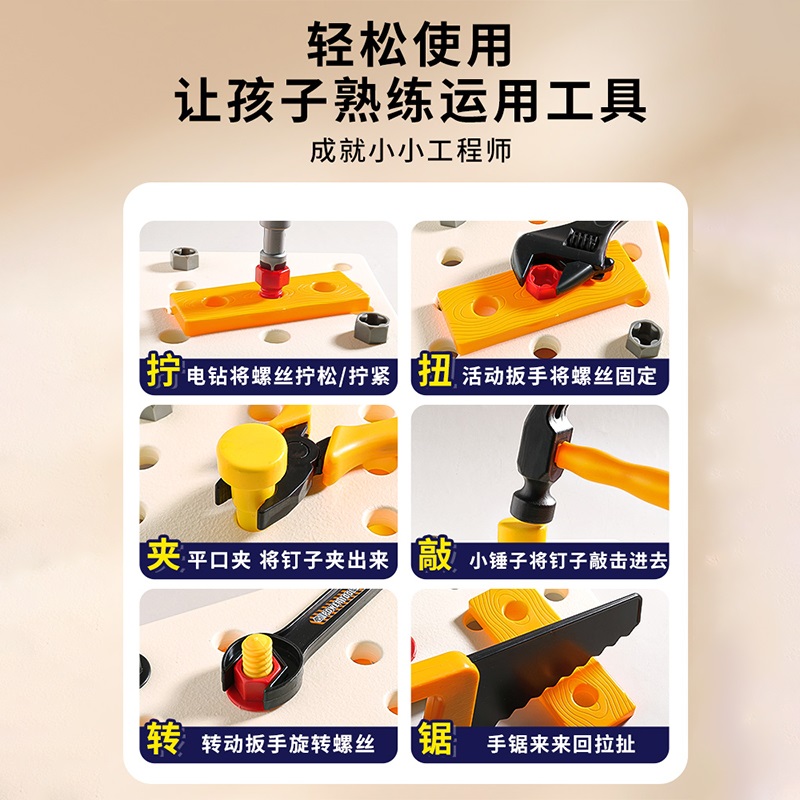 轻松使用
让孩子熟练运用工具

成就小小工程师

拧 电钻将螺丝拧松/拧紧

扭 活动扳手将螺丝固定

夹 平口夹 将钉子夹出来

敲 小锤子将钉子敲击进去

转 转动扳手旋转螺丝

锯 手锯来来回拉扯