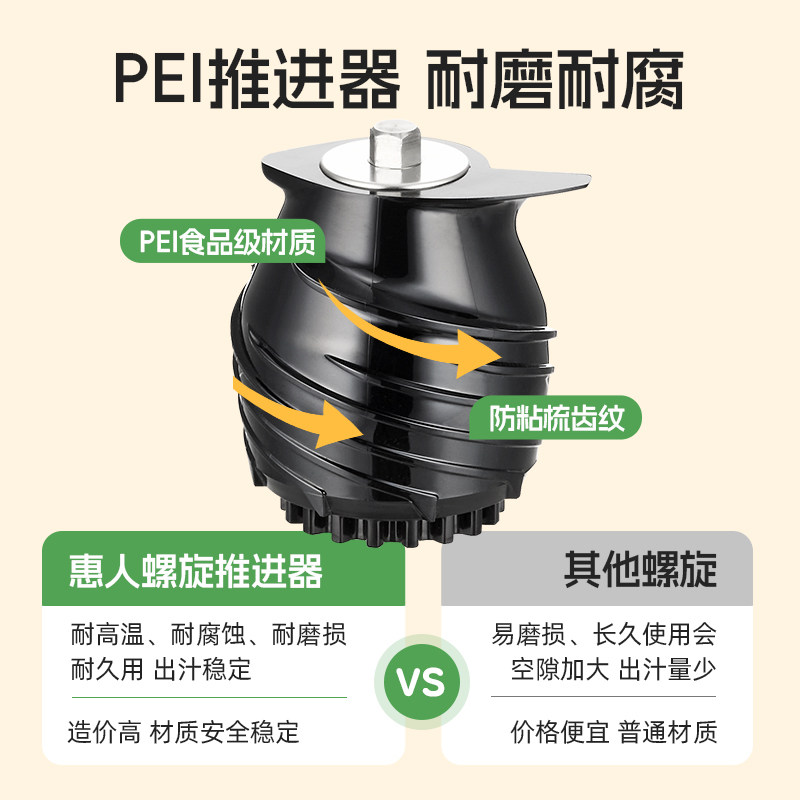 PEI推进器 耐磨耐腐

PEI食品级材质

防粘梳齿纹

惠人螺旋推进器

耐高温、耐腐蚀、耐磨损
耐久用 出汁稳定

造价高 材质安全稳定

VS

其他螺旋

易磨损、长久使用会
空隙加大 出汁量少

价格便宜 普通材质