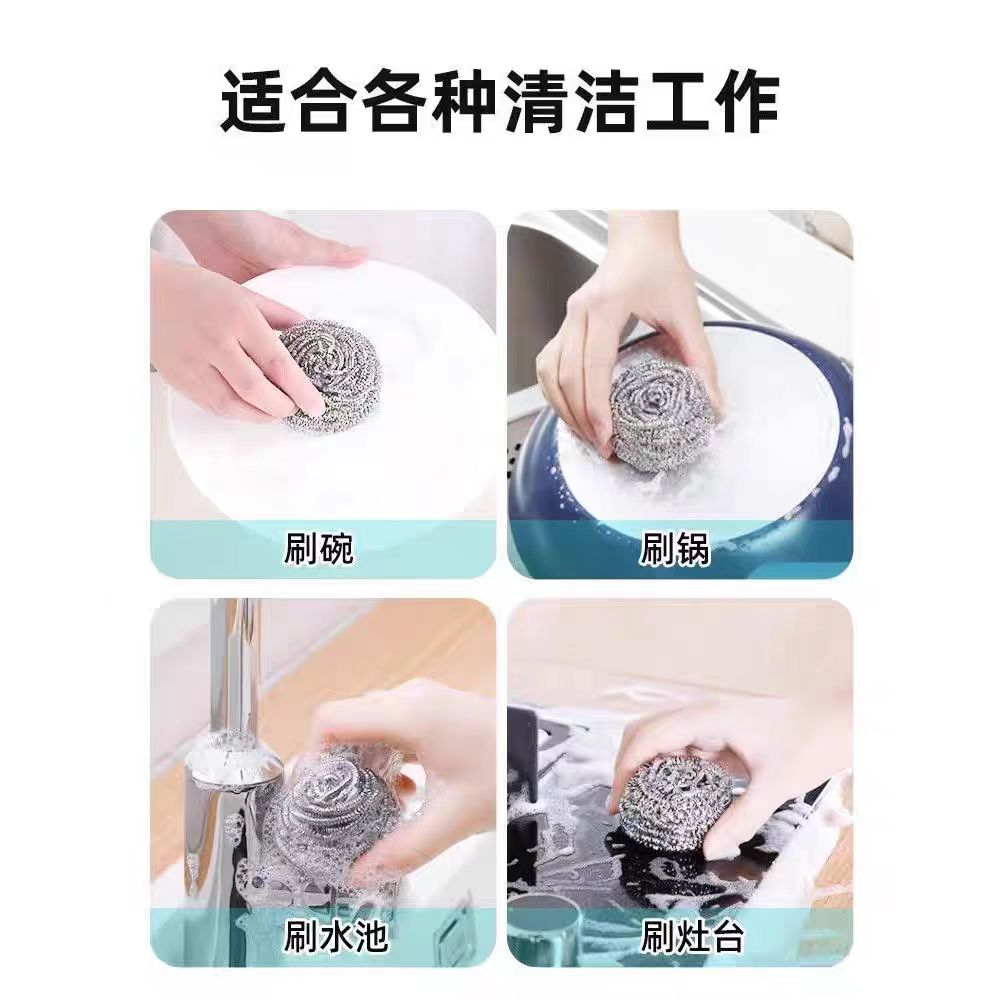 适合各种清洁工作

刷碗

刷锅

刷水池

刷灶台