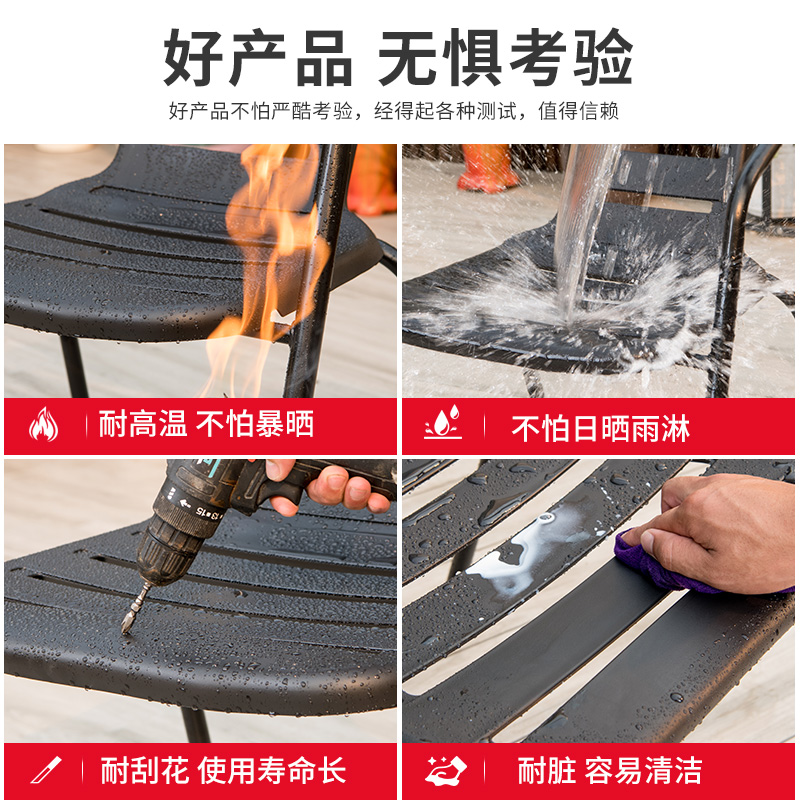 好产品 无惧考验

好产品不怕严酷考验，经得起各种测试，值得信赖

耐高温 不怕暴晒

不怕日晒雨淋

耐刮花 使用寿命长

耐脏 容易清洁