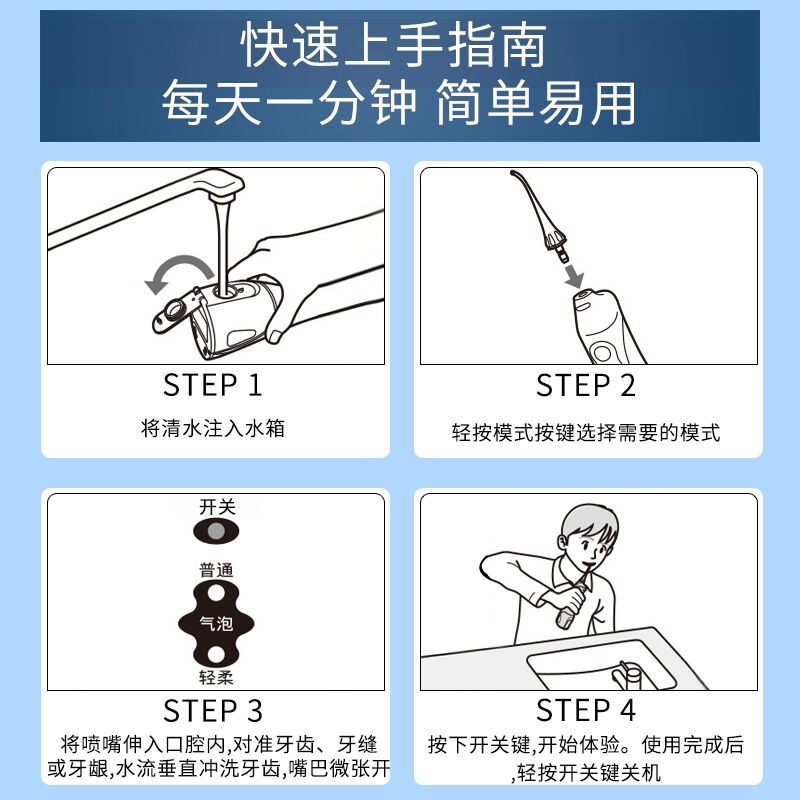 快速上手指南
每天一分钟 简单易用

STEP 1
将清水注入水箱

STEP 2
轻按模式按键选择需要的模式

开关
普通
气泡
轻柔

STEP 3
将喷嘴伸入口腔内,对准牙齿、牙缝或牙龈,水流垂直冲洗牙齿,嘴巴微张开

STEP 4
按下开关键,开始体验。使用完成后,轻按开关键关机